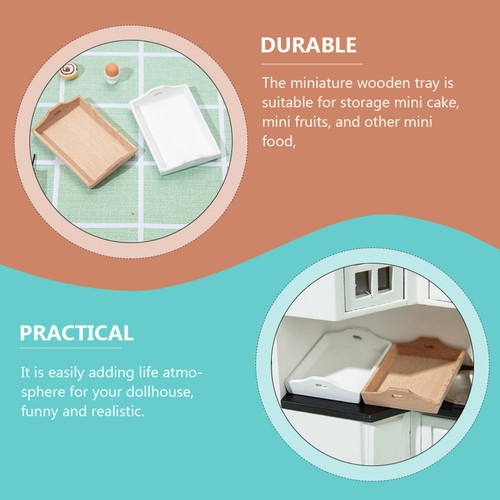 DURABLE

The miniature wooden tray is suitable for storage mini cake, mini fruits, and other mini food,

PRACTICAL

It is easily adding life atmosphere for your dollhouse, funny and realistic.