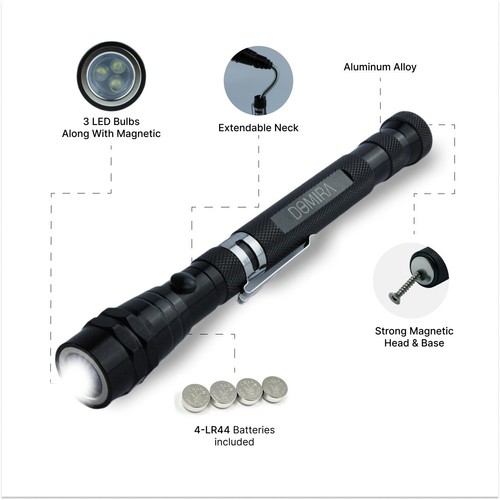 3 LED Bulbs
Along With Magnetic

Extendable Neck

Aluminum Alloy

DOMIRA

Strong Magnetic
Head & Base

4-LR44 Batteries
included