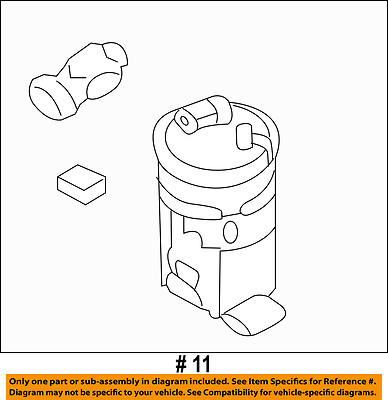 # 11

Only one part or sub-assembly in diagram included. See Item Specifics for Reference #. Diagram may not be specific to your vehicle. See Compatibility for vehicle-specific diagrams.