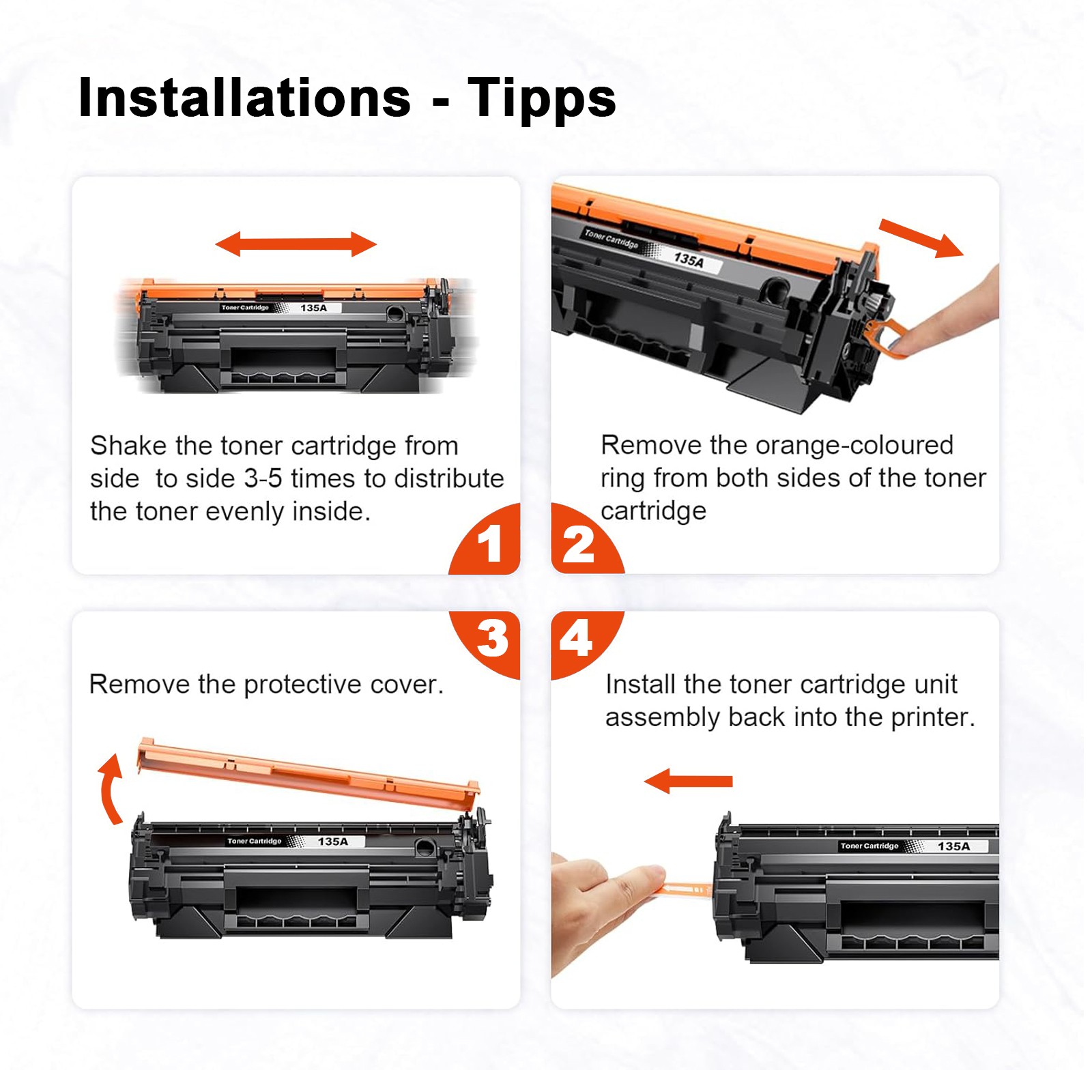 Installations - Tipps

Toner Cartridge 135A

Shake the toner cartridge from side to side 3-5 times to distribute the toner evenly inside.

1

Toner Cartridge 135A

Remove the orange-coloured ring from both sides of the toner cartridge

2

3

Remove the protective cover.

Toner Cartridge 135A

4

Install the toner cartridge unit assembly back into the printer.

Toner Cartridge 135A