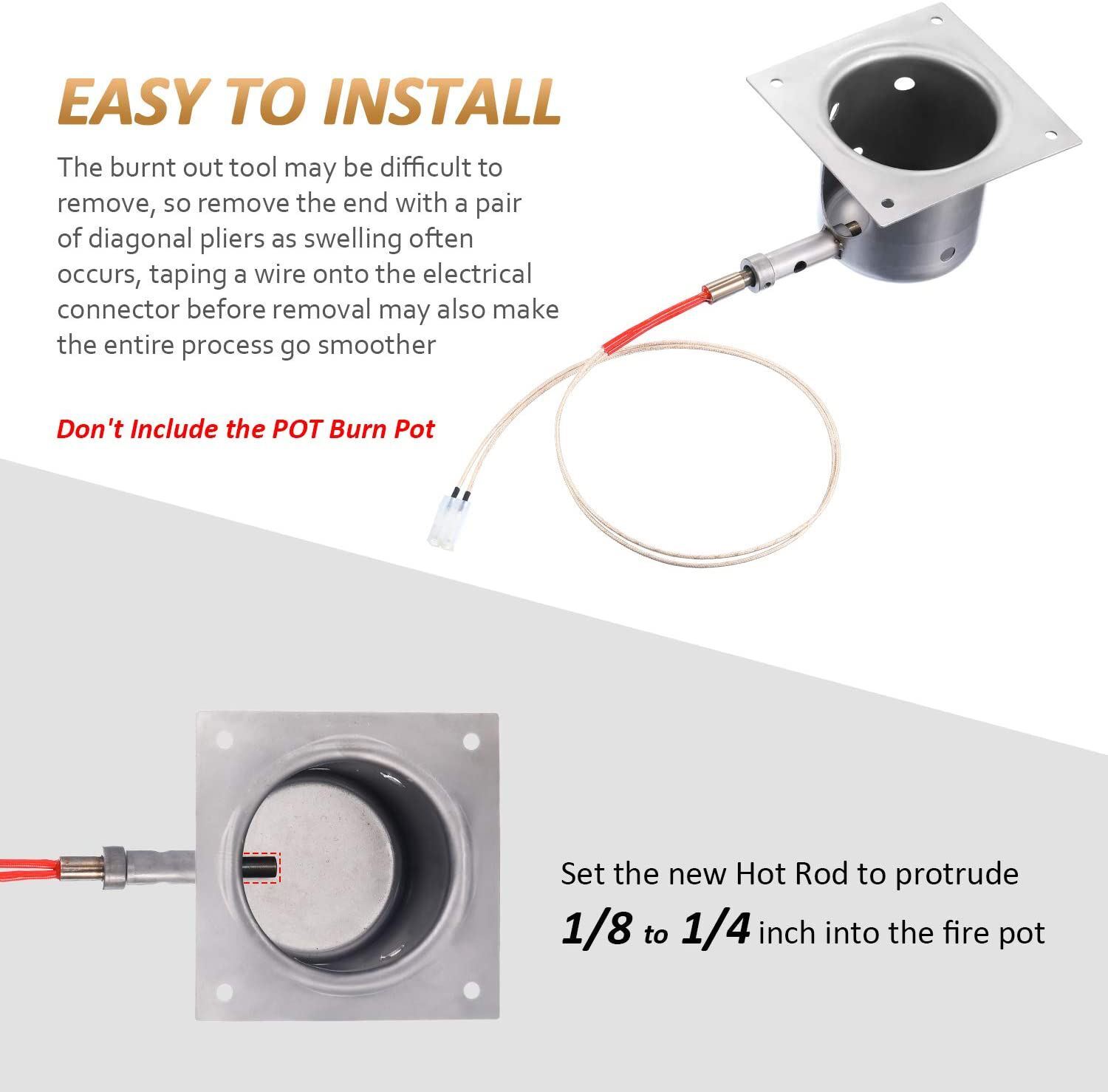 EASY TO INSTALL

The burnt out tool may be difficult to remove, so remove the end with a pair of diagonal pliers as swelling often occurs, taping a wire onto the electrical connector before removal may also make the entire process go smoother

Don't Include the POT Burn Pot

Set the new Hot Rod to protrude 1/8 to 1/4 inch into the fire pot