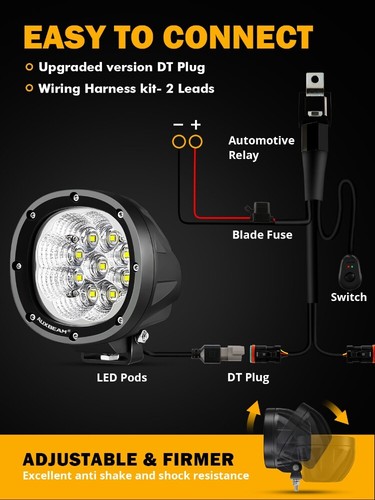 EASY TO CONNECT

Upgraded version DT Plug

Wiring Harness kit- 2 Leads

− +

Automotive Relay

Blade Fuse

Switch

AUXBEAM®

LED Pods

DT Plug

ADJUSTABLE & FIRMER

Excellent anti shake and shock resistance