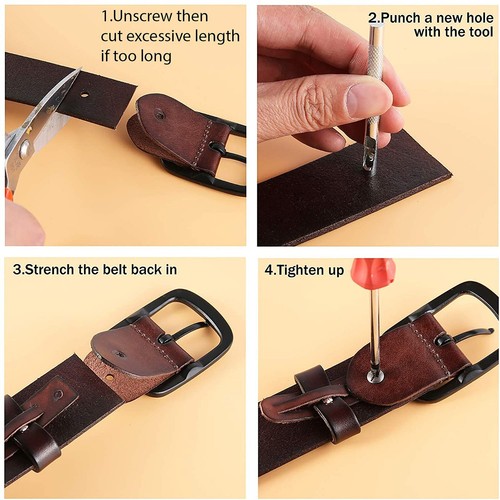 1.Unscrew then cut excessive length if too long

2.Punch a new hole with the tool

3.Strench the belt back in

4.Tighten up