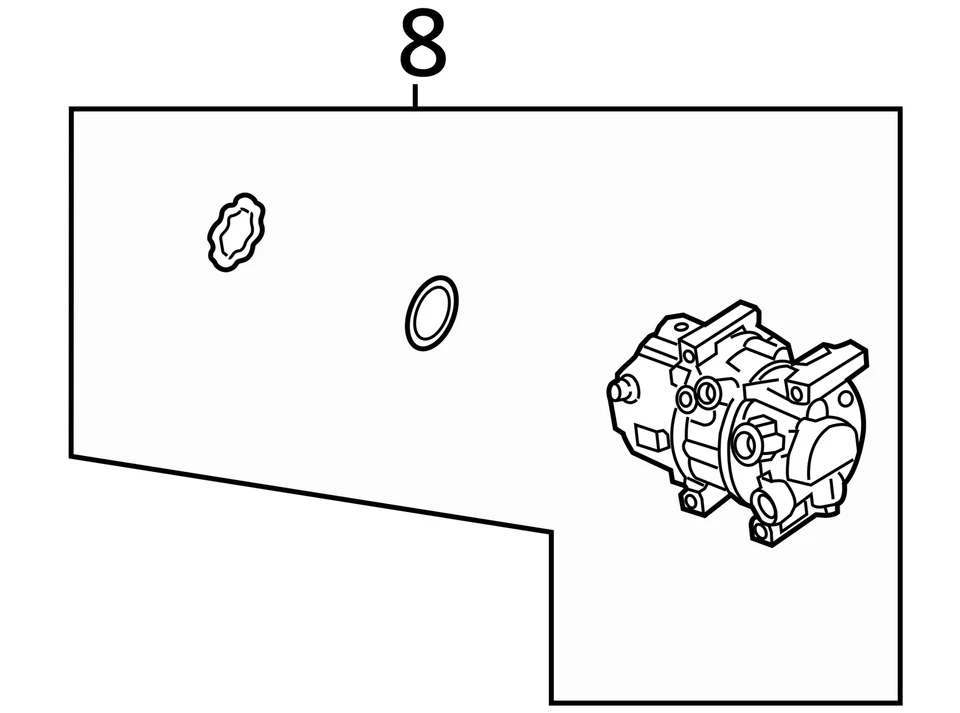 8