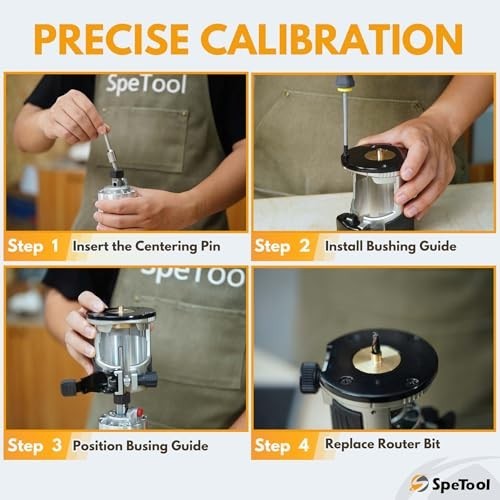 PRECISE CALIBRATION

SpeTool

Step 1 Insert the Centering Pin

Step 2 Install Bushing Guide

SpeTool

Step 3 Position Busing Guide

Step 4 Replace Router Bit

SpeTool