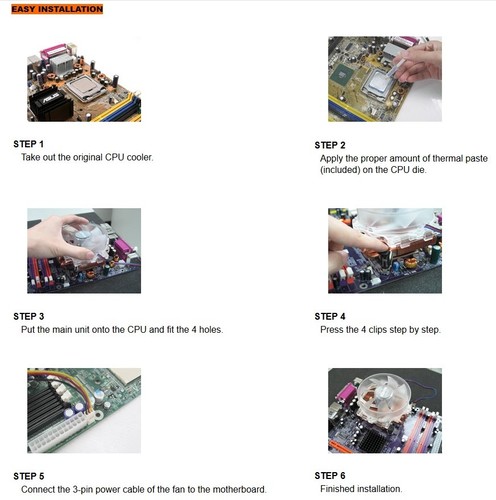 EASY INSTALLATION

ASUS

STEP 1
Take out the original CPU cooler.

STEP 2
Apply the proper amount of thermal paste (included) on the CPU die.

STEP 3
Put the main unit onto the CPU and fit the 4 holes.

STEP 4
Press the 4 clips step by step.

STEP 5
Connect the 3-pin power cable of the fan to the motherboard.

STEP 6
Finished installation.