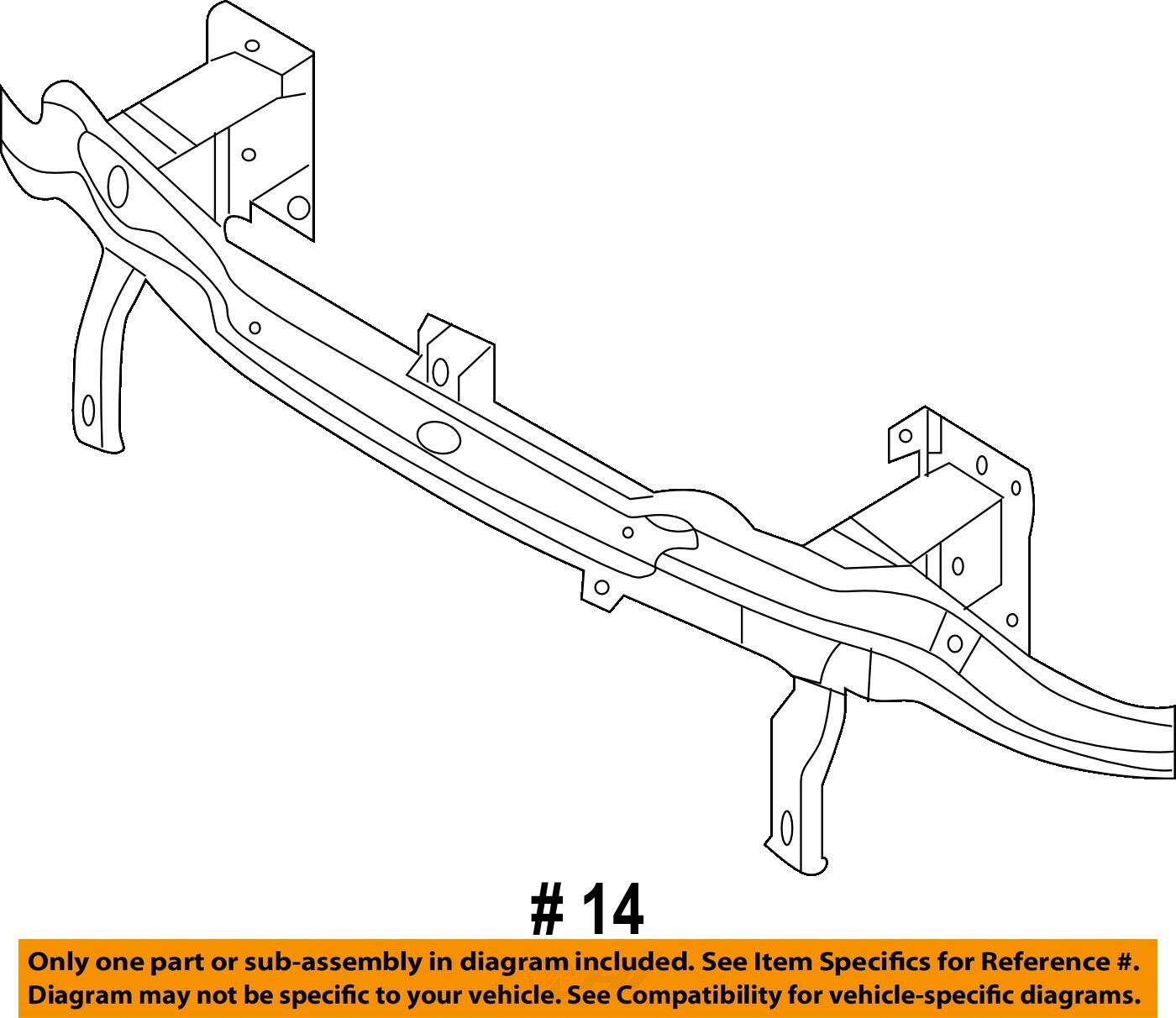 # 14

Only one part or sub-assembly in diagram included. See Item Specifics for Reference #.
Diagram may not be specific to your vehicle. See Compatibility for vehicle-specific diagrams.