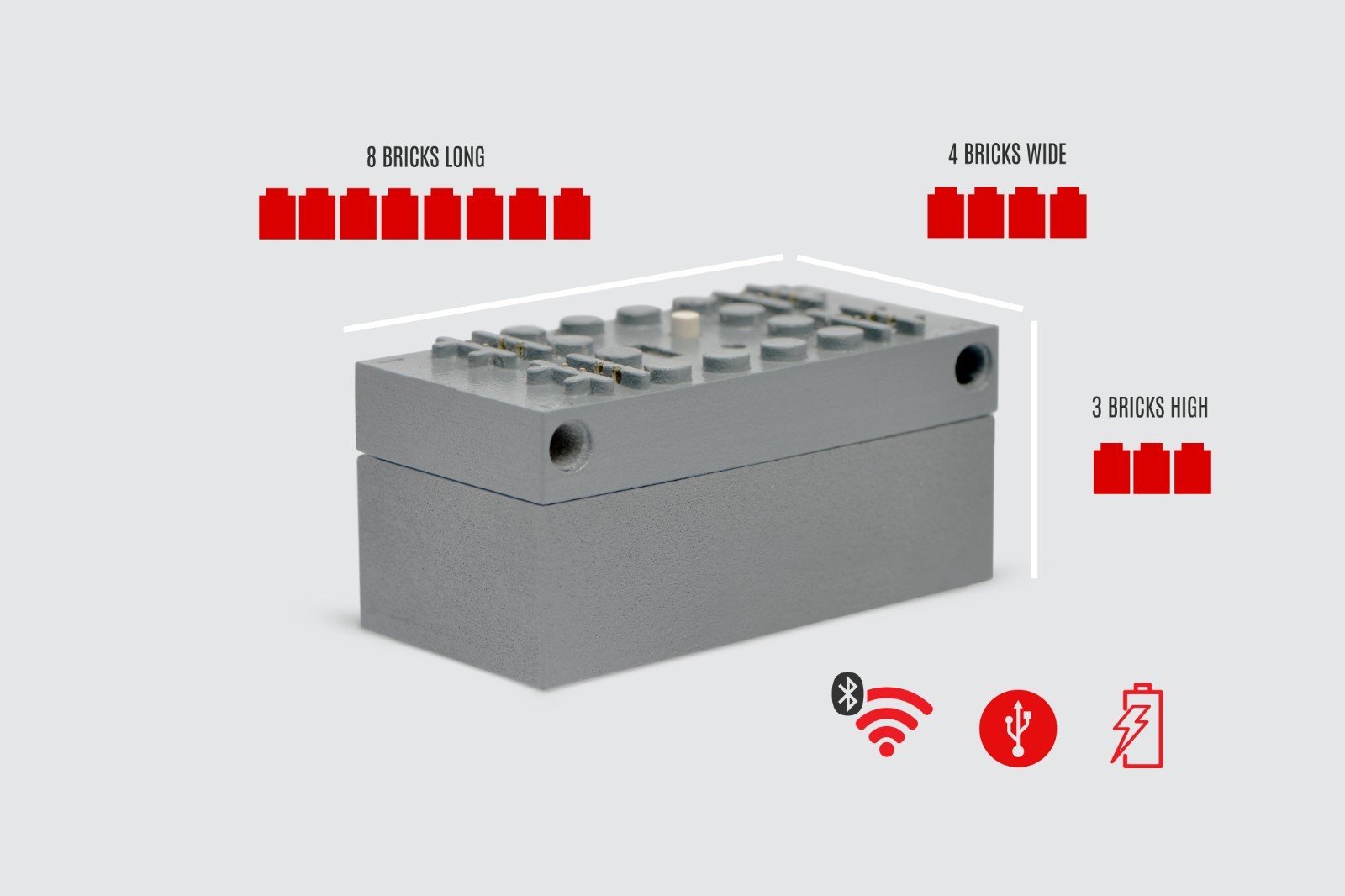 8 BRICKS LONG

4 BRICKS WIDE

3 BRICKS HIGH