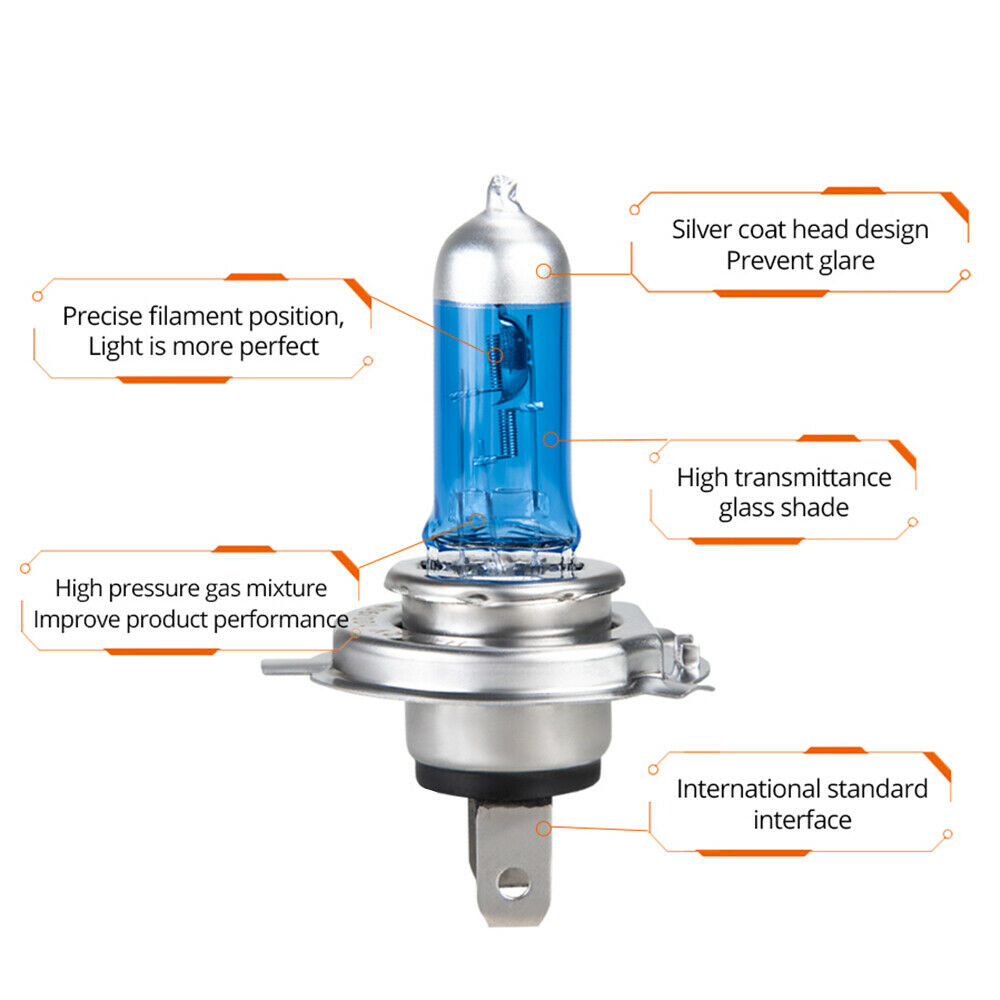 Silver coat head design
Prevent glare

Precise filament position,
Light is more perfect

High transmittance
glass shade

High pressure gas mixture
Improve product performance

International standard
interface