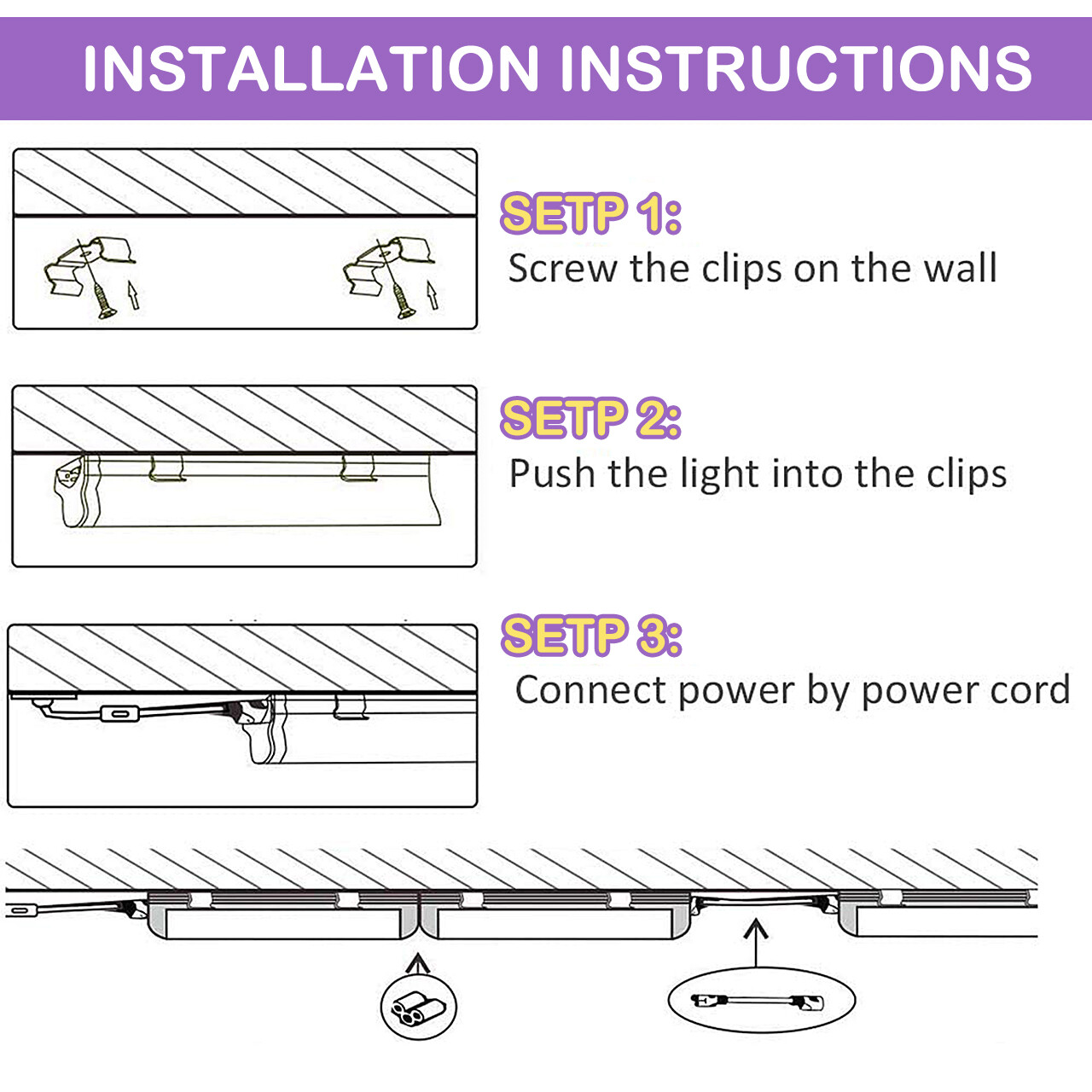 INSTALLATION INSTRUCTIONS

SETP 1:
Screw the clips on the wall

SETP 2:
Push the light into the clips

SETP 3:
Connect power by power cord