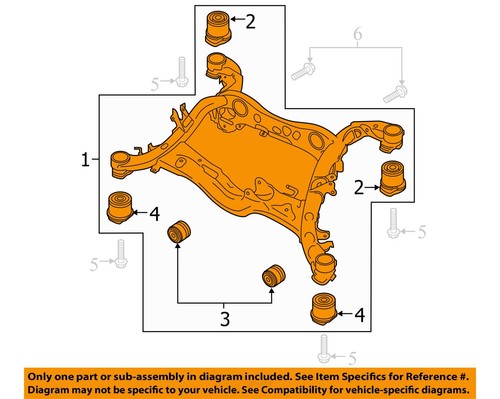 2
6
5
1
2
4
5
5
3
4
5

Only one part or sub-assembly in diagram included. See Item Specifics for Reference #.
Diagram may not be specific to your vehicle. See Compatibility for vehicle-specific diagrams.