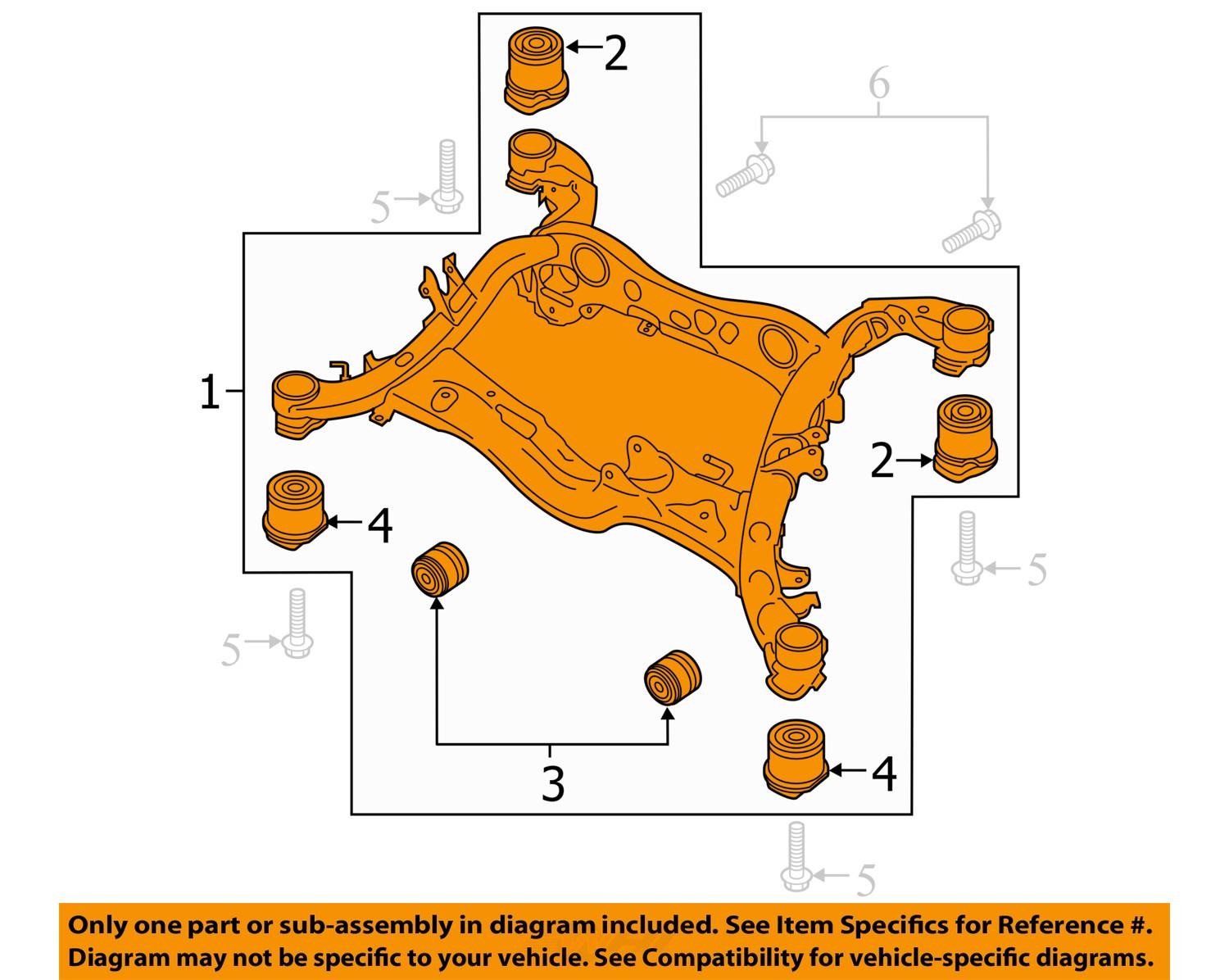 2
6
5
1
2
4
5
5
3
4
5

Only one part or sub-assembly in diagram included. See Item Specifics for Reference #. Diagram may not be specific to your vehicle. See Compatibility for vehicle-specific diagrams.