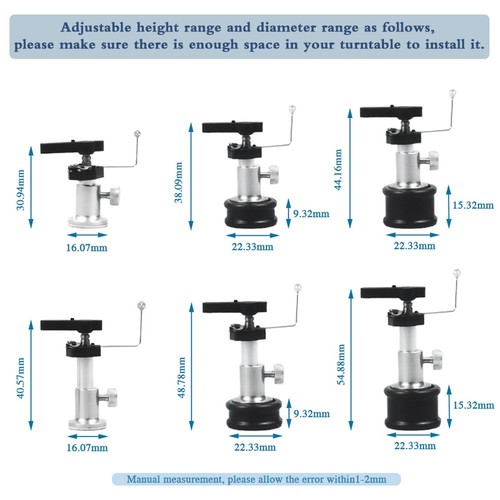 Adjustable height range and diameter range as follows, please make sure there is enough space in your turntable to install it.

30.94mm
16.07mm

38.09mm
9.32mm
22.33mm

44.16mm
15.32mm
22.33mm

40.57mm
16.07mm

48.78mm
9.32mm
22.33mm

54.88mm
15.32mm
22.33mm

Manual measurement, please allow the error within1-2mm