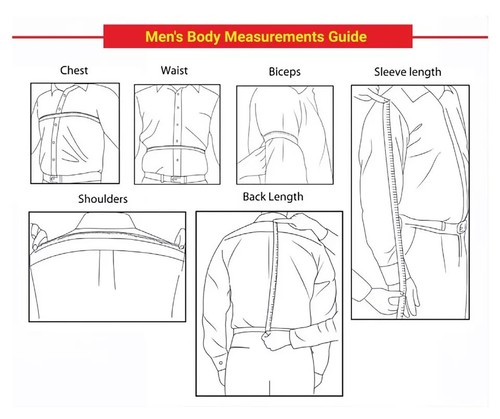 Men's Body Measurements Guide

Chest

Waist

Biceps

Sleeve length

Shoulders

Back Length