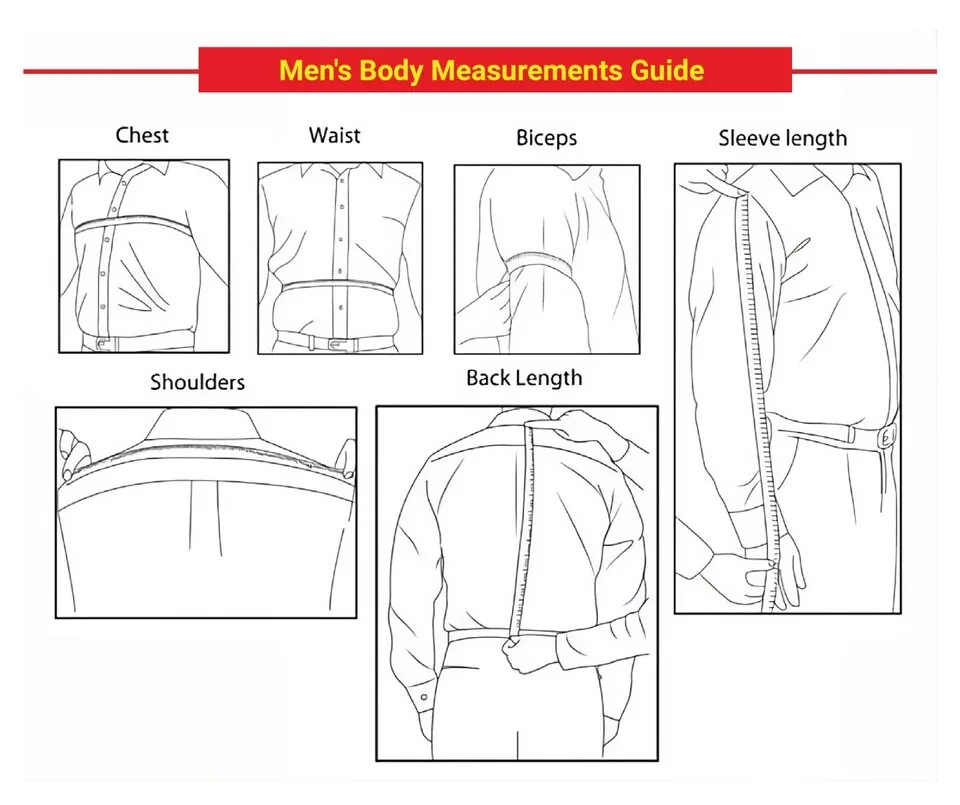 Men's Body Measurements Guide

Chest

Waist

Biceps

Sleeve length

Shoulders

Back Length