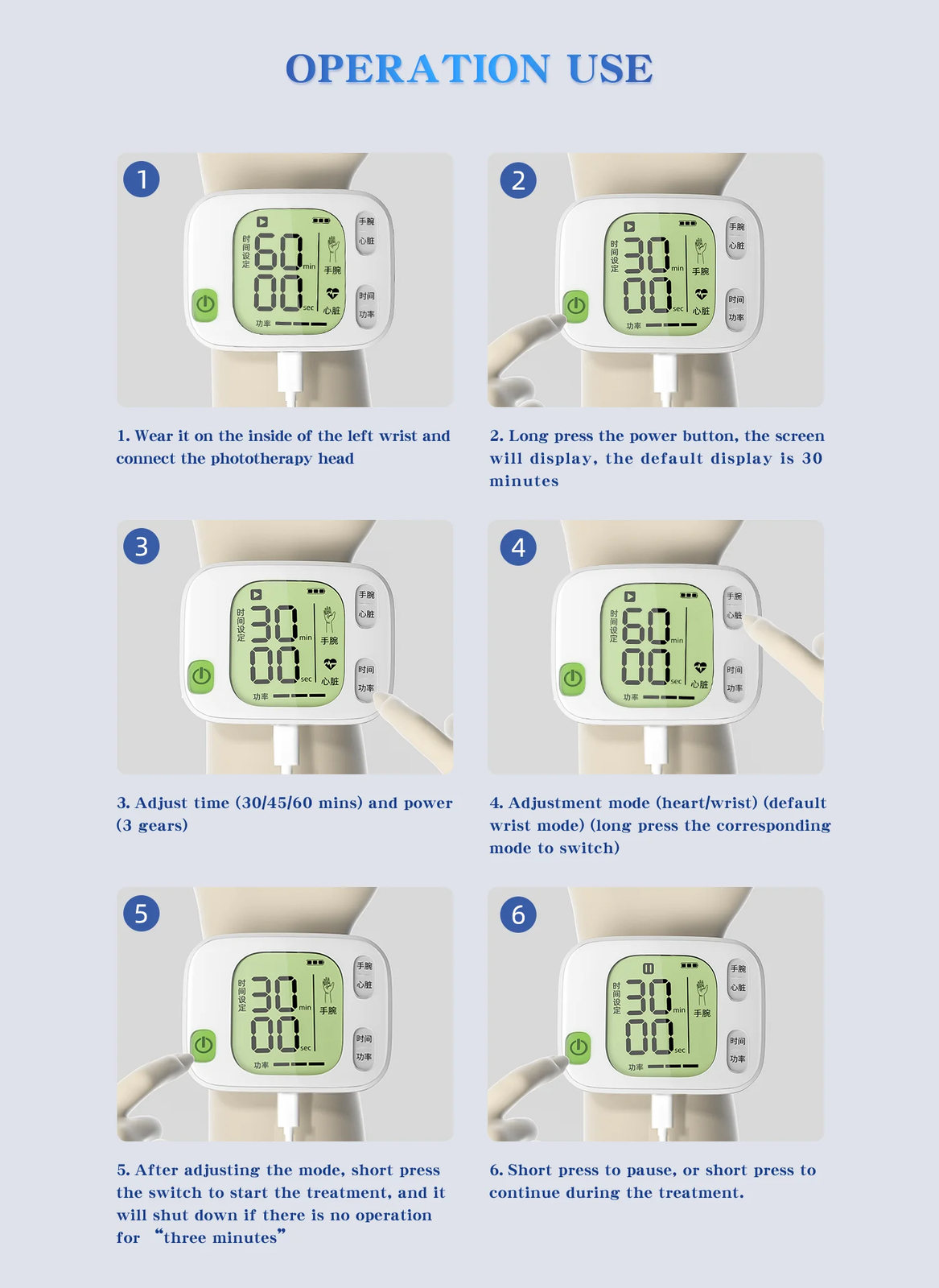 OPERATION USE

1

时间设定 60 min 00 sec 手腕 心脏 功率 手腕 心脏 时间 功率

1. Wear it on the inside of the left wrist and connect the phototherapy head

2

时间设定 30 min 00 sec 手腕 心脏 功率 手腕 心脏 时间 功率

2. Long press the power button, the screen will display, the default display is 30 minutes

3

时间设定 30 min 00 sec 手腕 心脏 功率 手腕 心脏 时间 功率

3. Adjust time (30/45/60 mins) and power (3 gears)

4

时间设定 60 min 00 sec 心脏 功率 手腕 心脏 时间 功率

4. Adjustment mode (heart/wrist) (default wrist mode) (long press the corresponding mode to switch)

5

时间设定 30 min 00 sec 手腕 功率 手腕 心脏 时间 功率

5. After adjusting the mode, short press the switch to start the treatment, and it will shut down if there is no operation for “three minutes”

6

时间设定 30 min 00 sec 手腕 功率 手腕 心脏 时间 功率

6. Short press to pause, or short press to continue during the treatment.