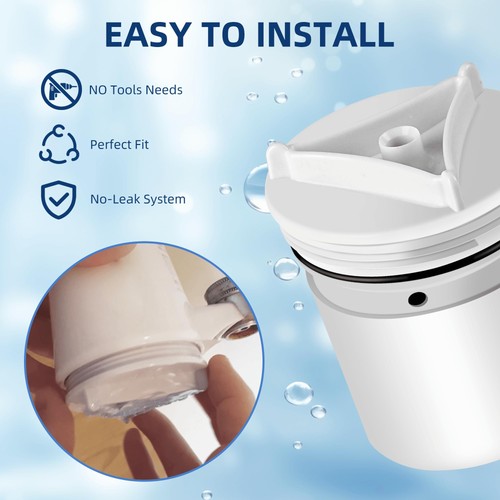 EASY TO INSTALL

NO Tools Needs

Perfect Fit

No-Leak System