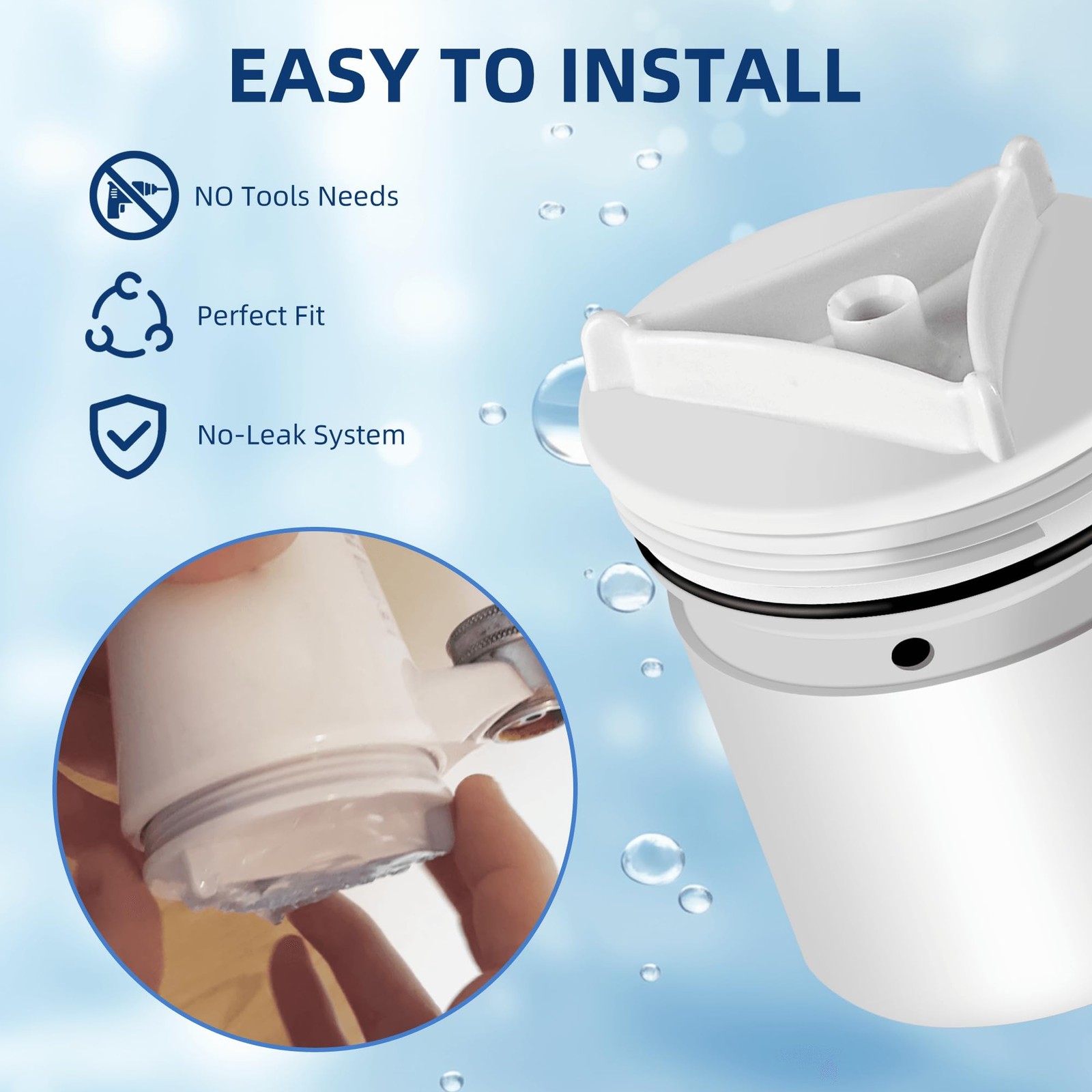 EASY TO INSTALL

NO Tools Needs

Perfect Fit

No-Leak System