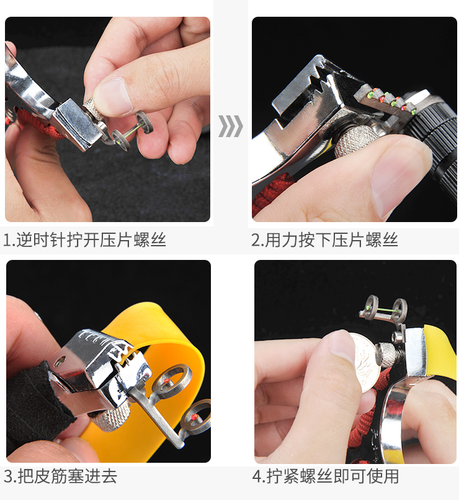 1.逆时针拧开压片螺丝

2.用力按下压片螺丝

3.把皮筋塞进去

4.拧紧螺丝即可使用