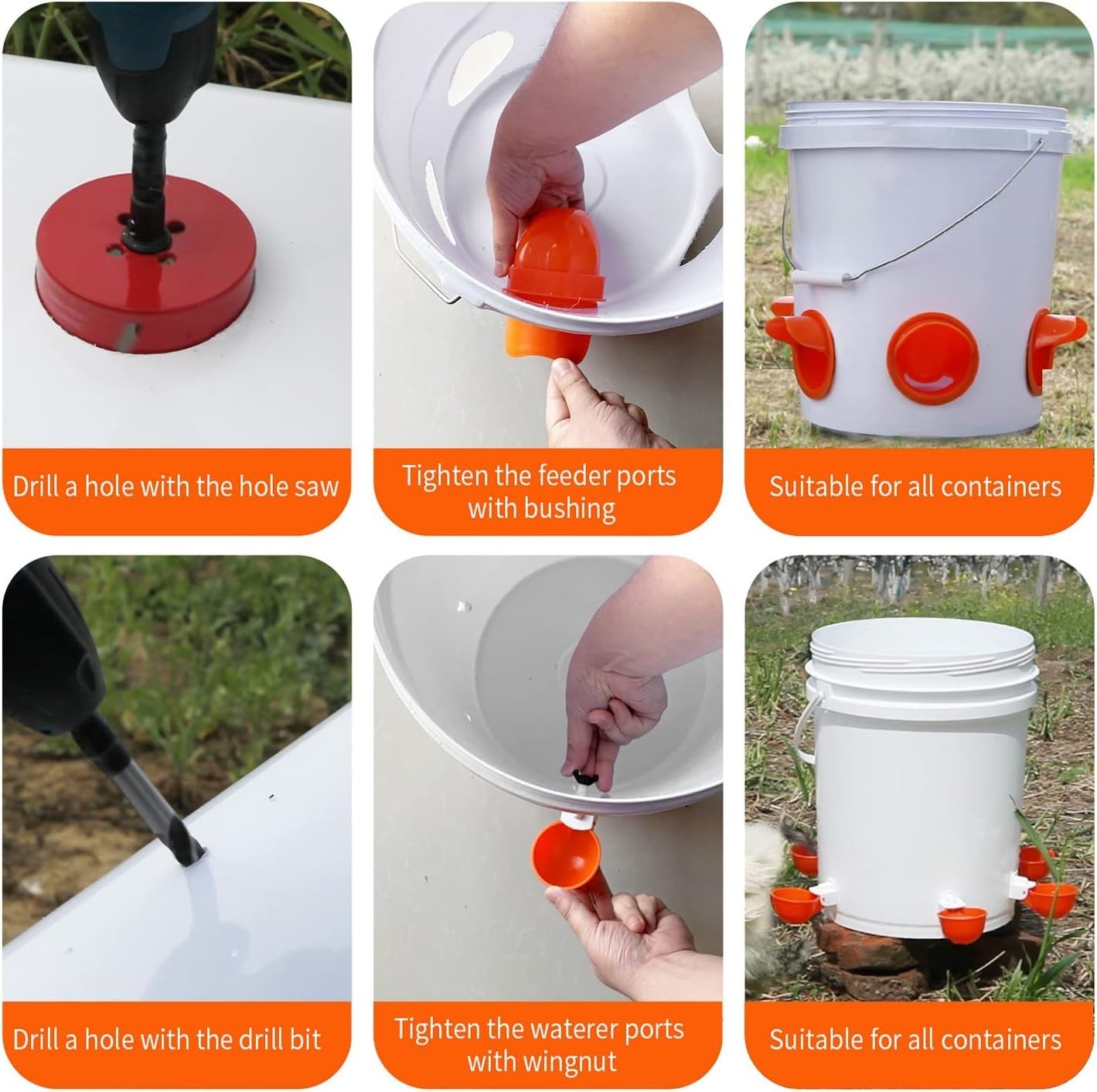 Drill a hole with the hole saw

Tighten the feeder ports with bushing

Suitable for all containers

Drill a hole with the drill bit

Tighten the waterer ports with wingnut

Suitable for all containers