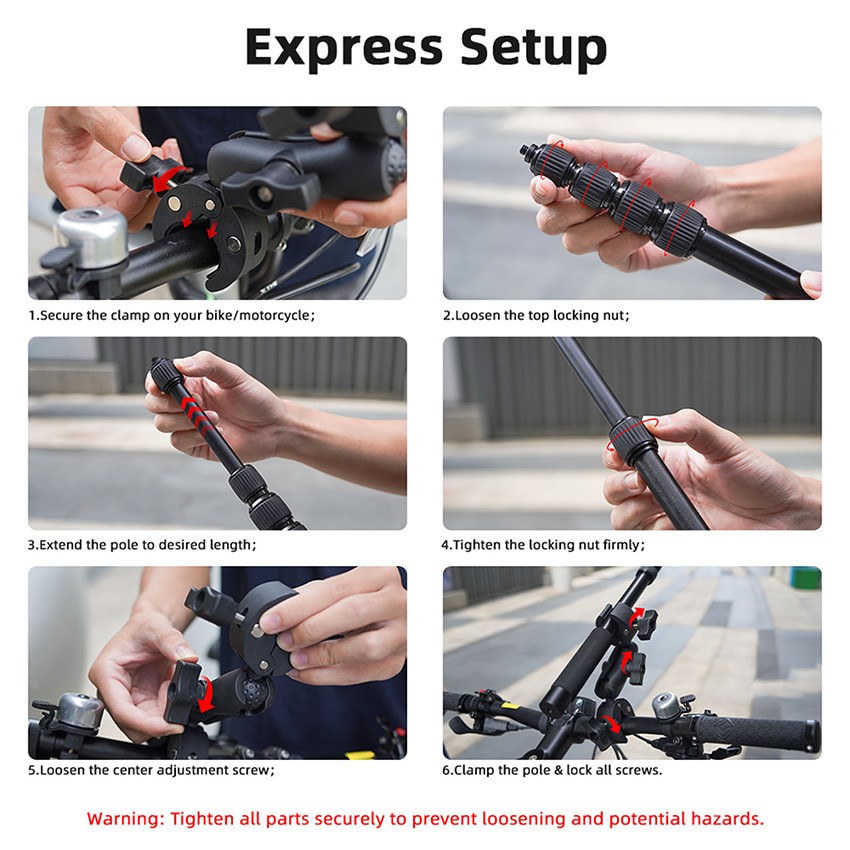 Express Setup

1.Secure the clamp on your bike/motorcycle;

2.Loosen the top locking nut;

3.Extend the pole to desired length;

4.Tighten the locking nut firmly;

5.Loosen the center adjustment screw;

6.Clamp the pole & lock all screws.

Warning: Tighten all parts securely to prevent loosening and potential hazards.