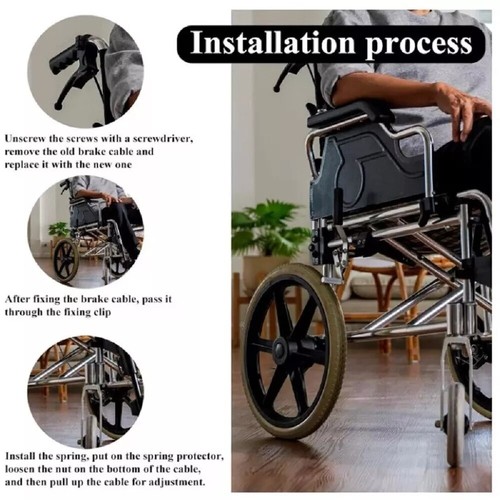 Installation process

Unscrew the screws with a screwdriver, remove the old brake cable and replace it with the new one

After fixing the brake cable, pass it through the fixing clip

Install the spring, put on the spring protector, loosen the nut on the bottom of the cable, and then pull up the cable for adjustment.