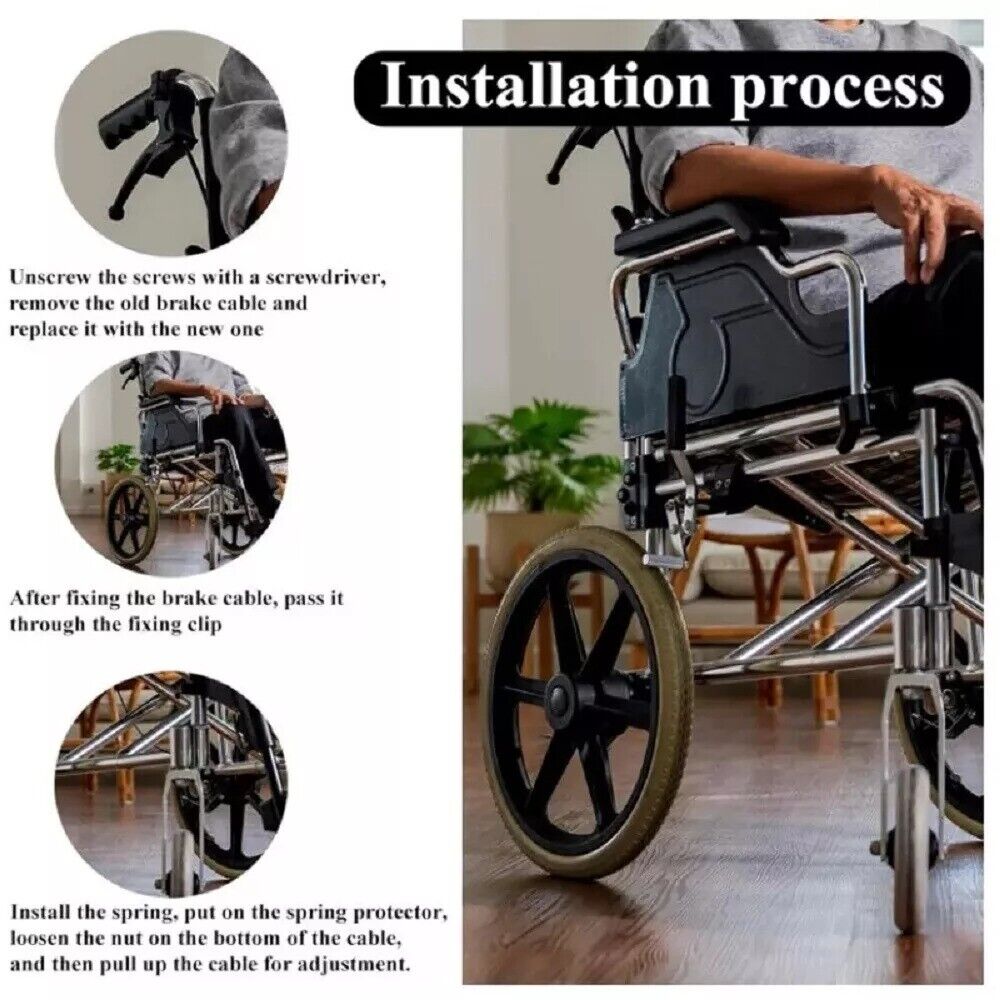 Installation process

Unscrew the screws with a screwdriver, remove the old brake cable and replace it with the new one

After fixing the brake cable, pass it through the fixing clip

Install the spring, put on the spring protector, loosen the nut on the bottom of the cable, and then pull up the cable for adjustment.