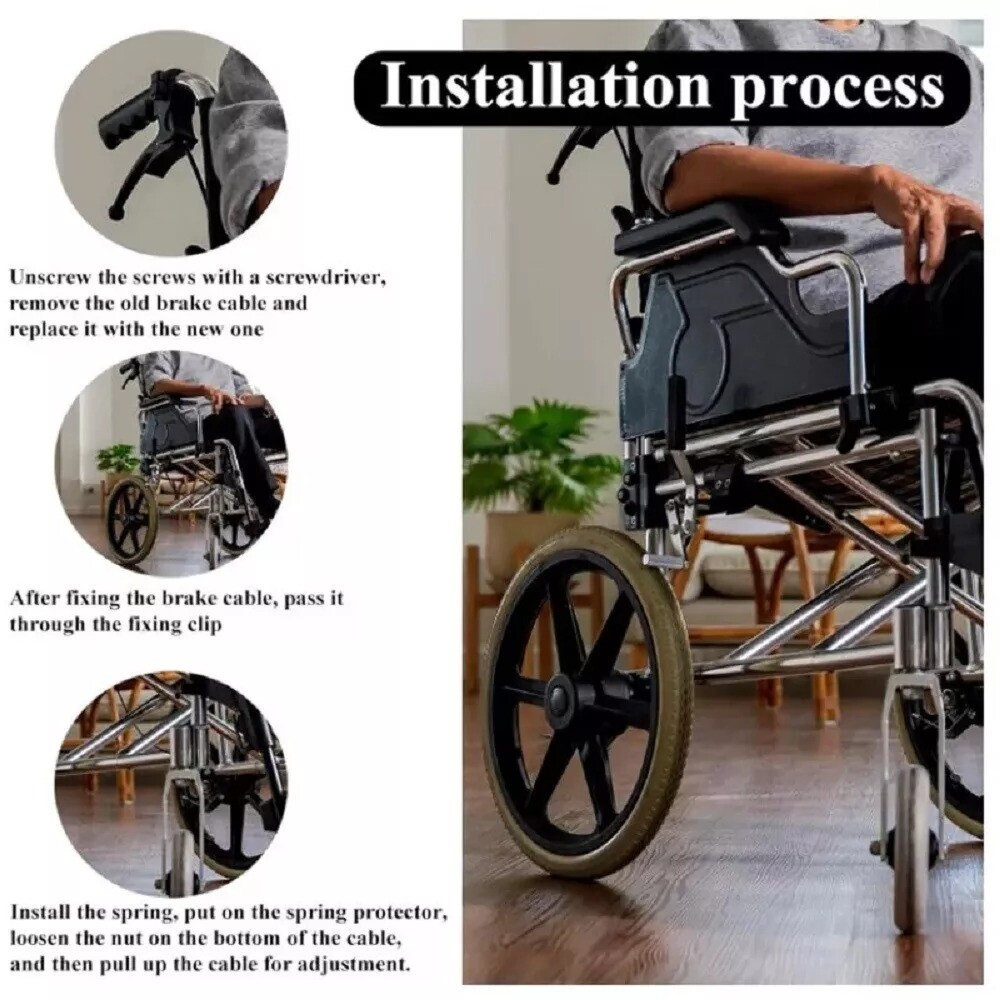 Installation process

Unscrew the screws with a screwdriver, remove the old brake cable and replace it with the new one

After fixing the brake cable, pass it through the fixing clip

Install the spring, put on the spring protector, loosen the nut on the bottom of the cable, and then pull up the cable for adjustment.