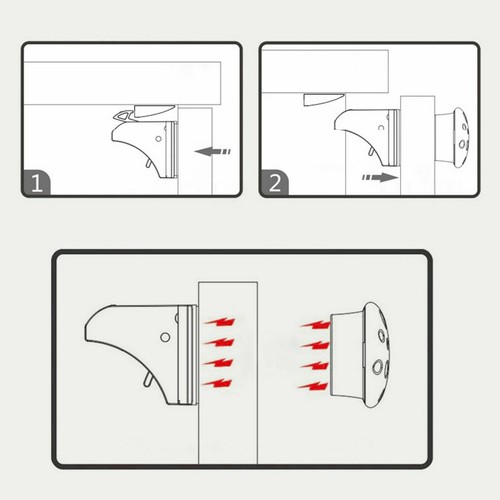 1

2