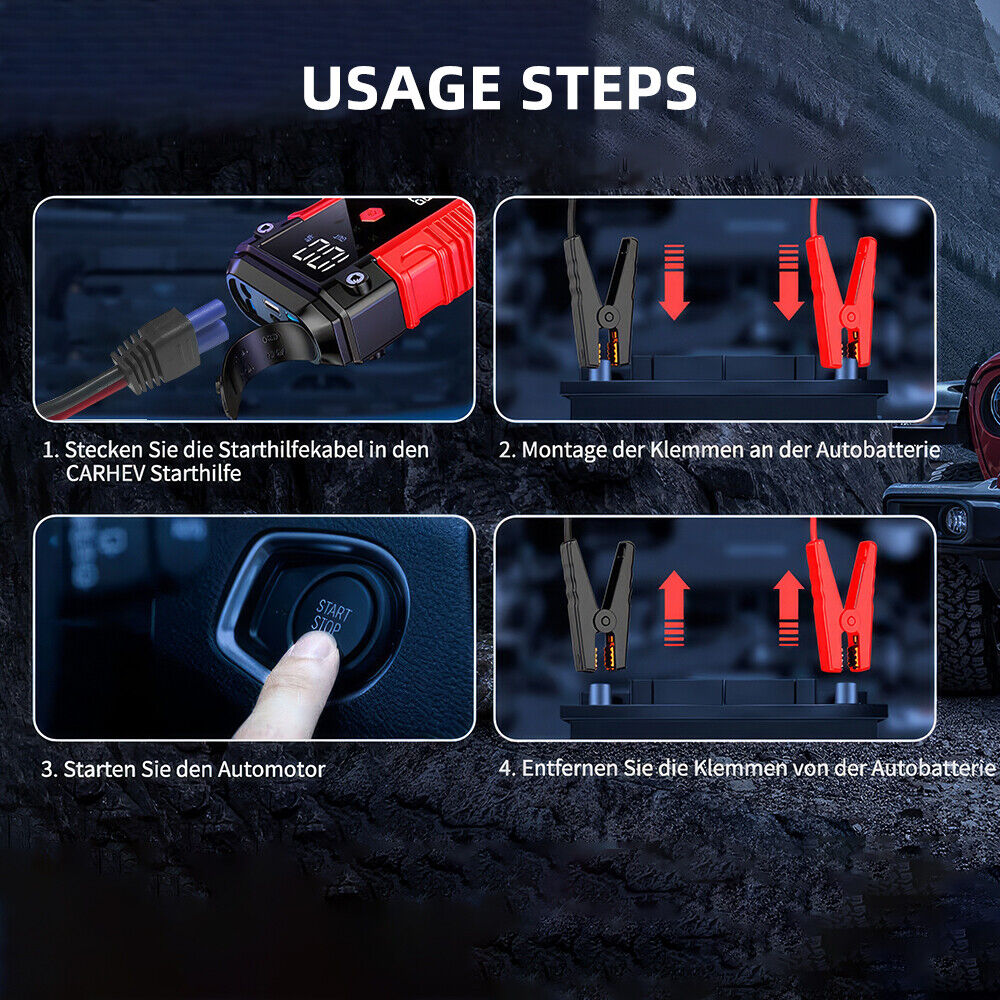 USAGE STEPS

1. Stecken Sie die Starthilfekabel in den CARHEV Starthilfe

2. Montage der Klemmen an der Autobatterie

START STOP

3. Starten Sie den Automotor

4. Entfernen Sie die Klemmen von der Autobatterie