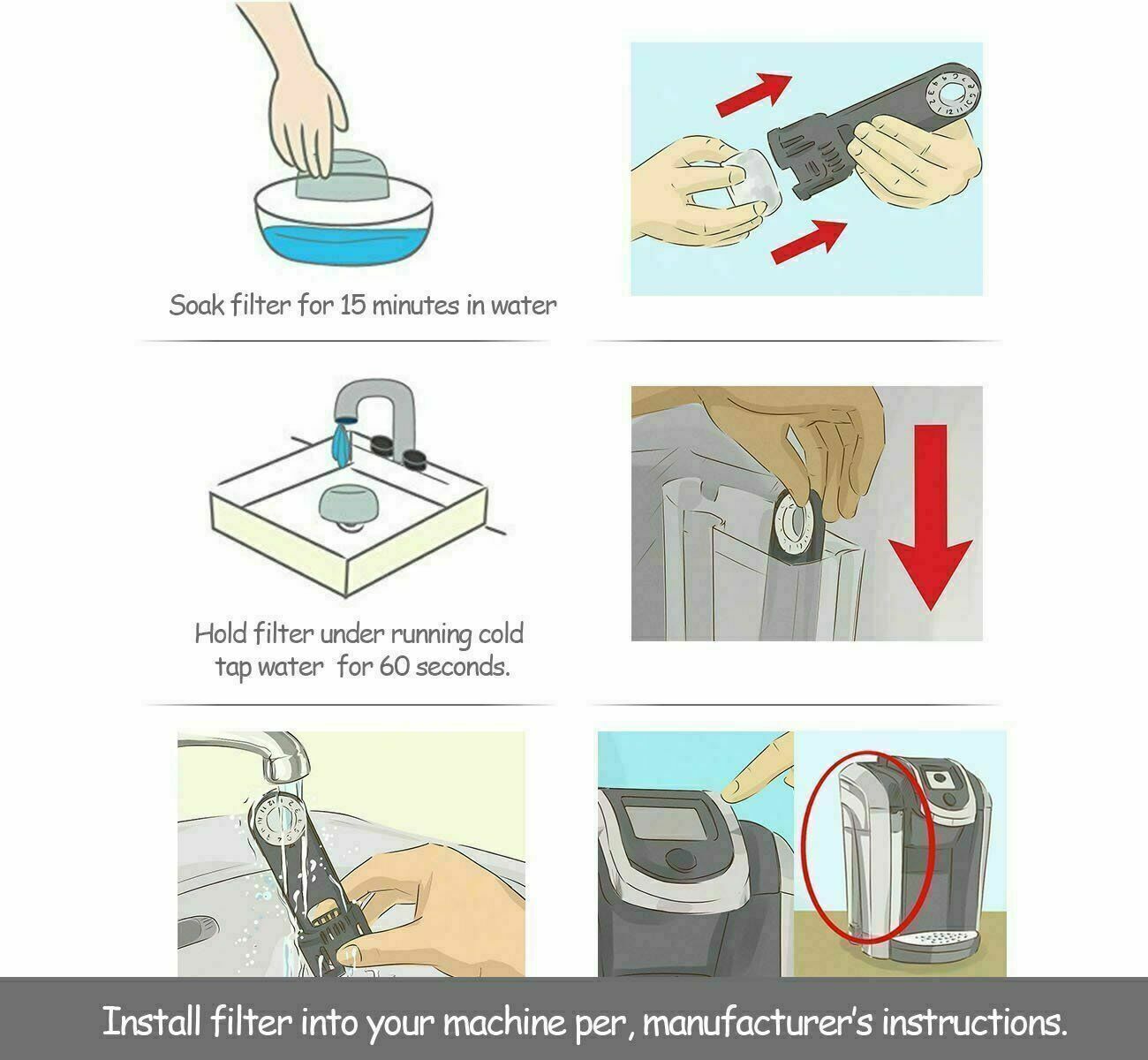 Soak filter for 15 minutes in water

Hold filter under running cold tap water for 60 seconds.

Install filter into your machine per, manufacturer's instructions.