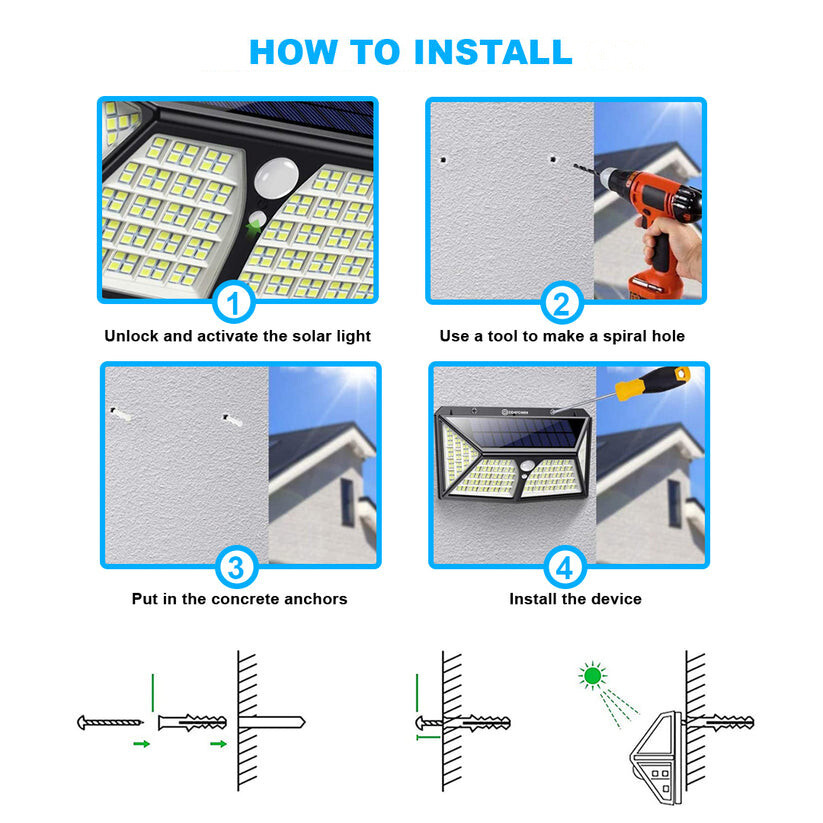 HOW TO INSTALL

1
Unlock and activate the solar light

2
Use a tool to make a spiral hole

3
Put in the concrete anchors

4
Install the device