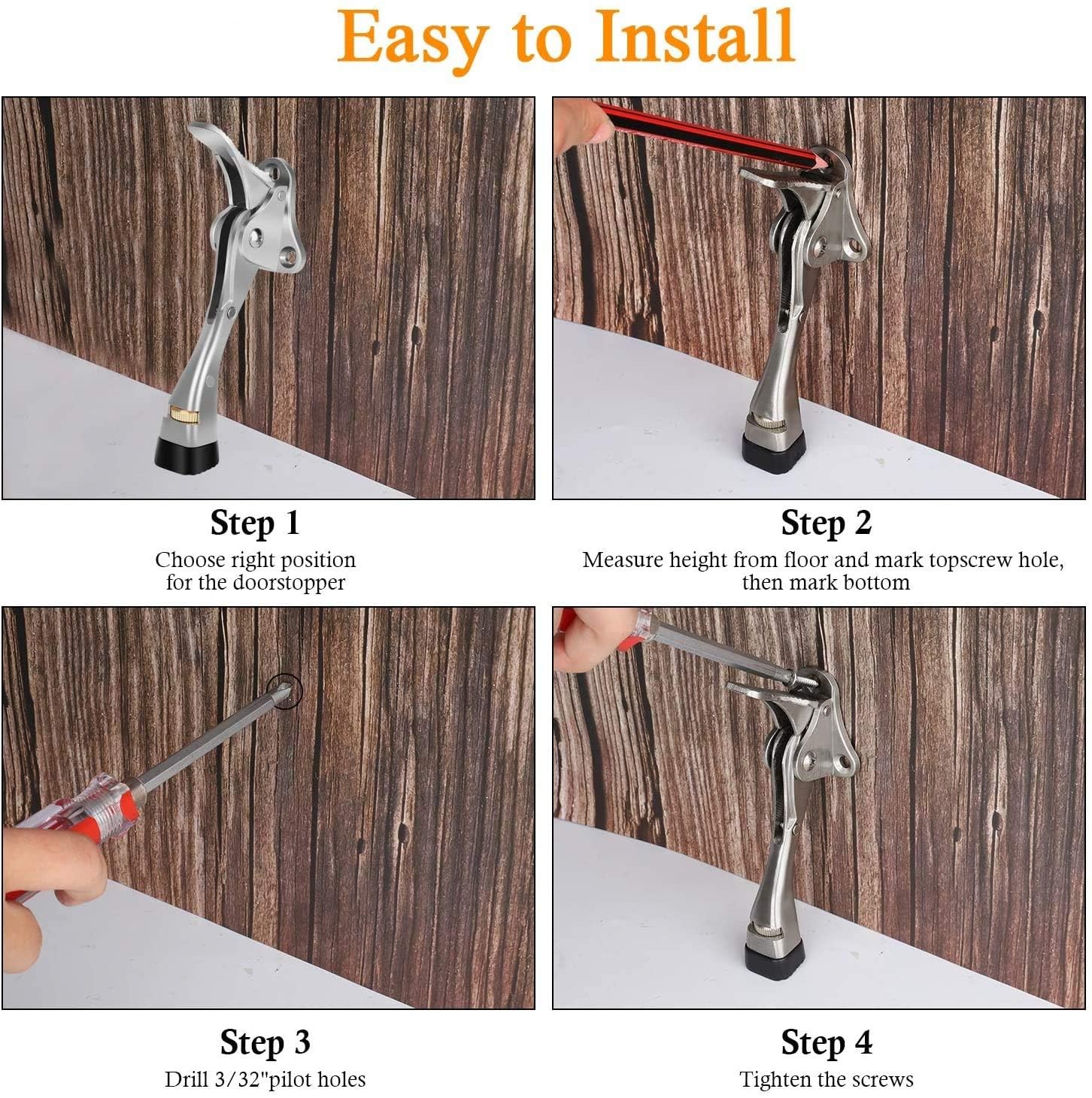 Easy to Install

Step 1
Choose right position for the doorstopper

Step 2
Measure height from floor and mark topscrew hole, then mark bottom

Step 3
Drill 3/32"pilot holes

Step 4
Tighten the screws