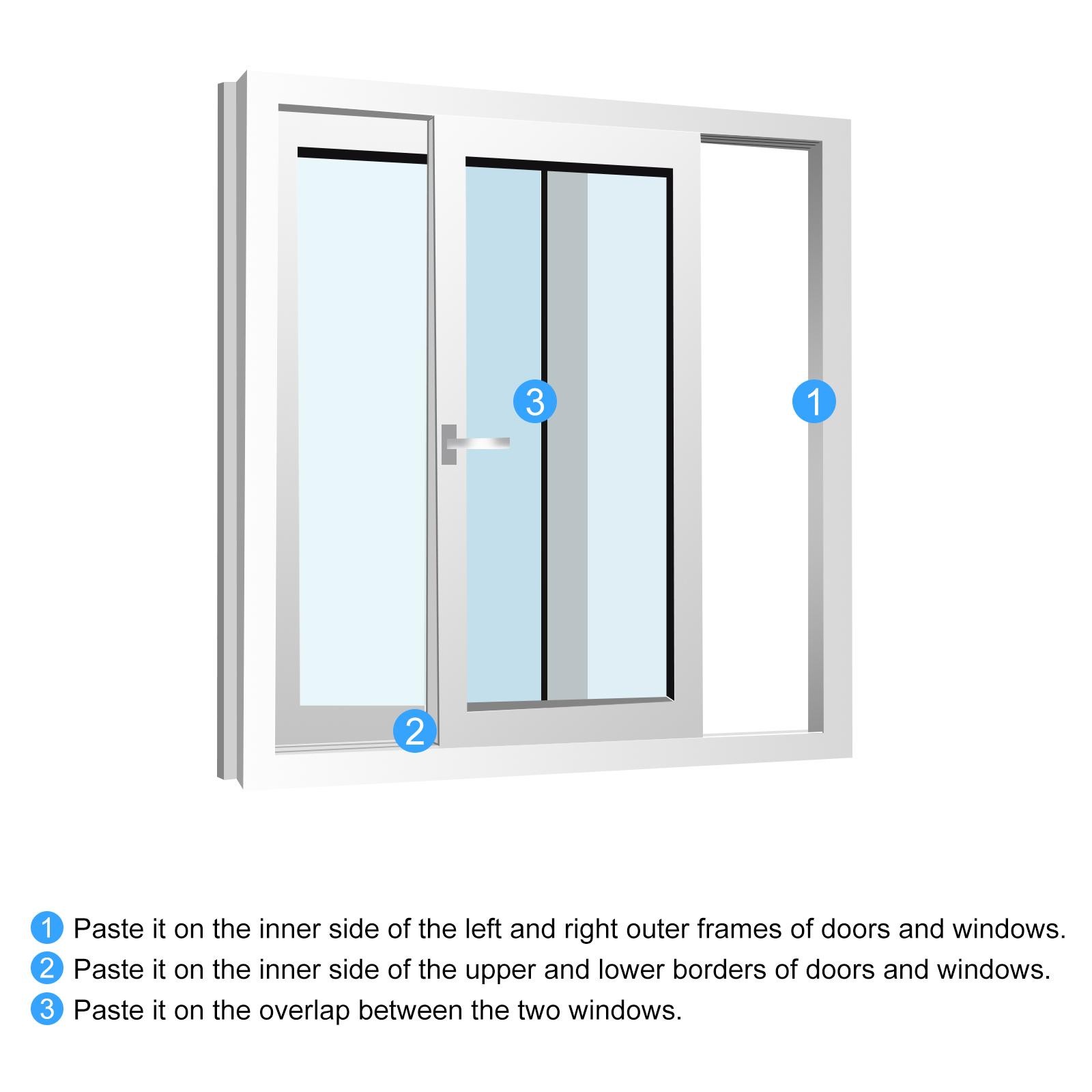 3

1

2

1 Paste it on the inner side of the left and right outer frames of doors and windows.
2 Paste it on the inner side of the upper and lower borders of doors and windows.
3 Paste it on the overlap between the two windows.