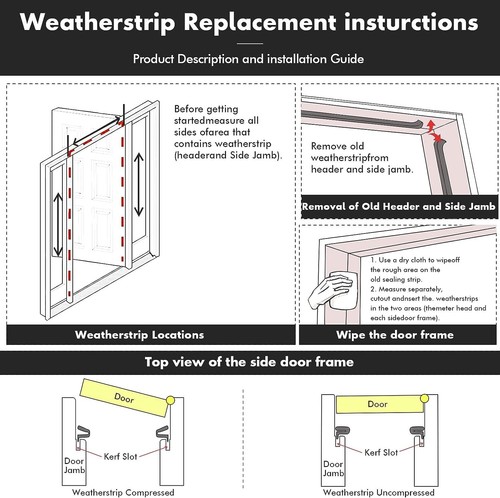 Weatherstrip Replacement insturctions

Product Description and installation Guide

Before getting startedmeasure all sides ofarea that contains weatherstrip (headerand Side Jamb).

Weatherstrip Locations

Remove old weatherstripfrom header and side jamb.

Removal of Old Header and Side Jamb

1. Use a dry cloth to wipeoff the rough area on the old sealing strip.
2. Measure separately, cutout andnsert the. weatherstrips in the two areas (themeter head and each sidedoor frame).

Wipe the door frame

Top view of the side door frame

Door

Kerf Slot

Door Jamb

Weatherstrip Compressed

Door

Kerf Slot

Door Jamb

Weatherstrip Uncompressed