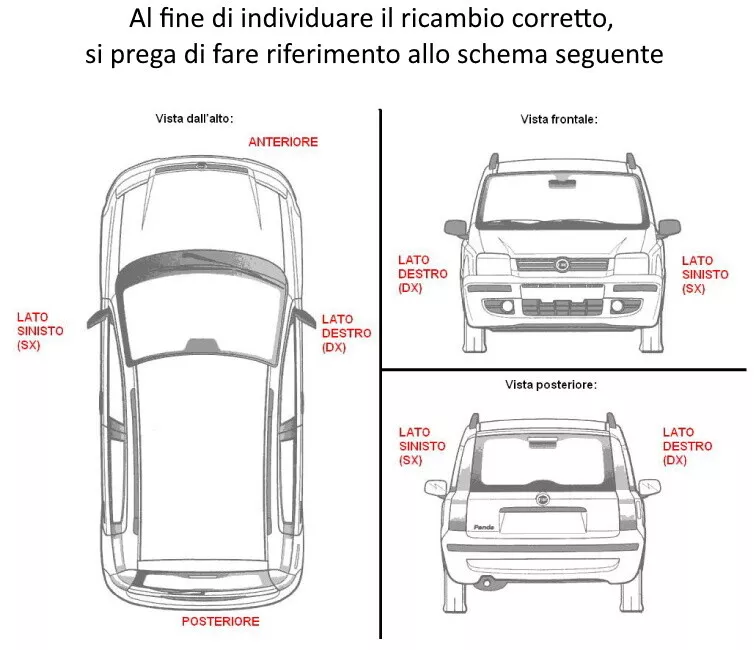 Al fine di individuare il ricambio corretto, si prega di fare riferimento allo schema seguente

Vista dall'alto:

ANTERIORE

LATO SINISTO (SX)

LATO DESTRO (DX)

POSTERIORE

Vista frontale:

LATO DESTRO (DX)

LATO SINISTO (SX)

Vista posteriore:

LATO SINISTO (SX)

LATO DESTRO (DX)

Panda