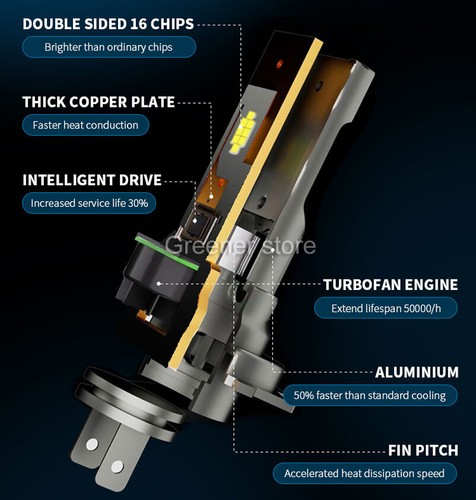 DOUBLE SIDED 16 CHIPS
Brighter than ordinary chips

THICK COPPER PLATE
Faster heat conduction

INTELLIGENT DRIVE
Increased service life 30%

Greener store

TURBOFAN ENGINE
Extend lifespan 50000/h

ALUMINIUM
50% faster than standard cooling

FIN PITCH
Accelerated heat dissipation speed