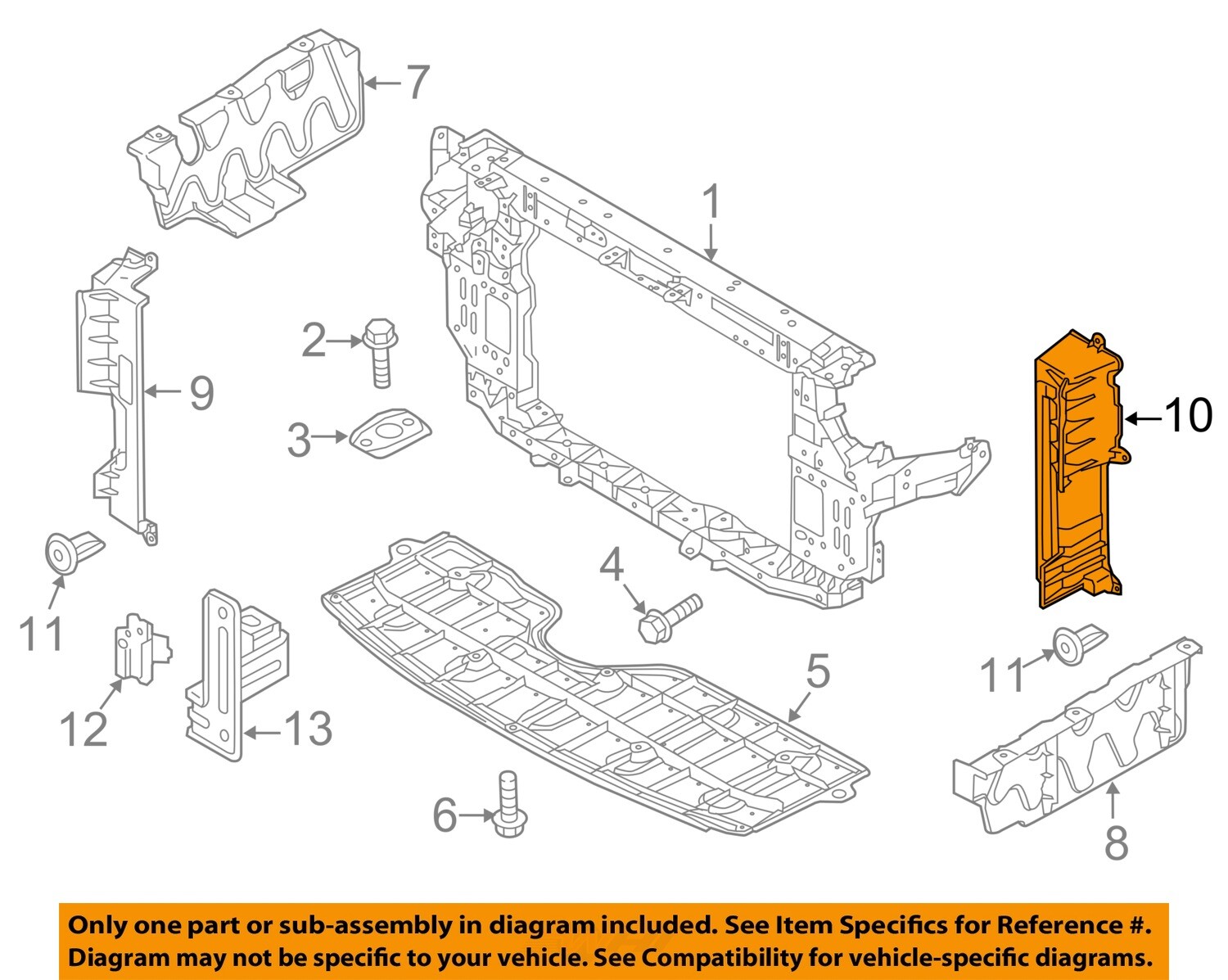 7

1

2

9

3

10

4

11

5

11

12

13

6

8

Only one part or sub-assembly in diagram included. See Item Specifics for Reference #. Diagram may not be specific to your vehicle. See Compatibility for vehicle-specific diagrams.