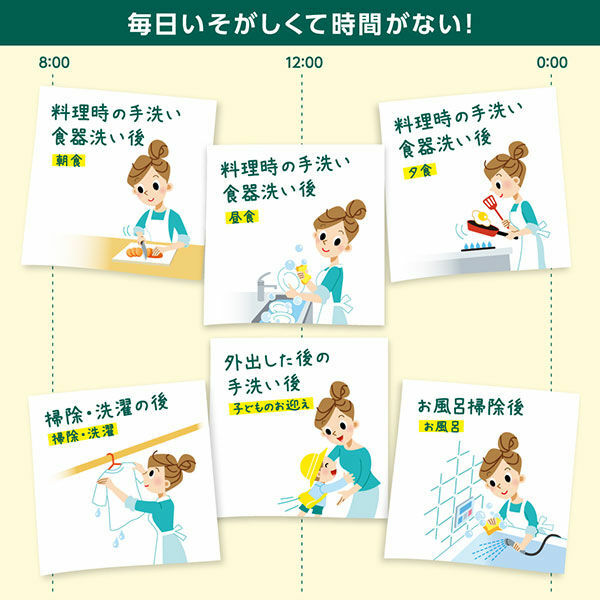 毎日いそがしくて時間がない!

8:00

12:00

0:00

料理時の手洗い
食器洗い後
朝食

料理時の手洗い
食器洗い後
昼食

料理時の手洗い
食器洗い後
夕食

掃除・洗濯の後
掃除・洗濯

外出した後の
手洗い後
子どものお迎え

お風呂掃除後
お風呂