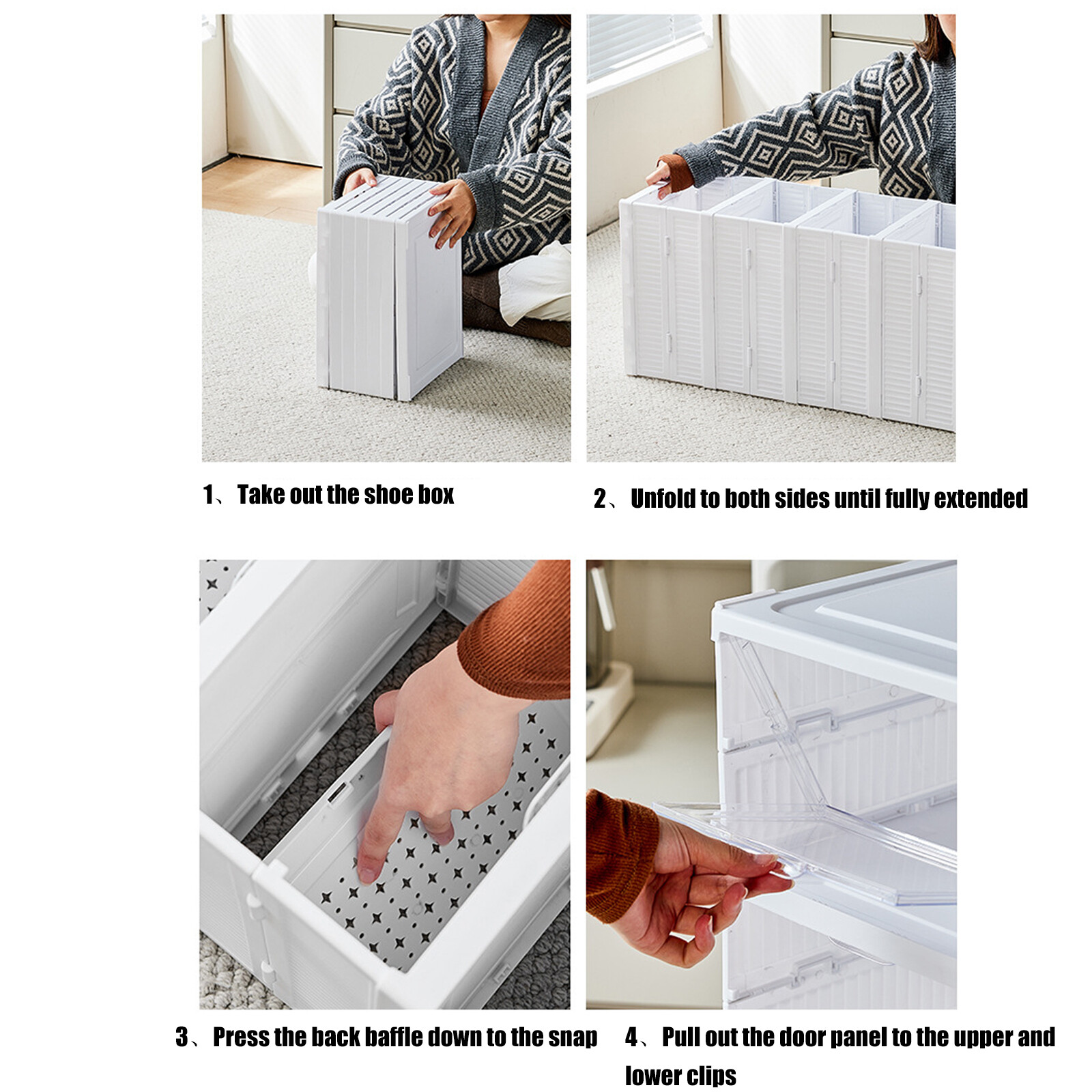 1、Take out the shoe box

2、Unfold to both sides until fully extended

3、Press the back baffle down to the snap

4、Pull out the door panel to the upper and lower clips