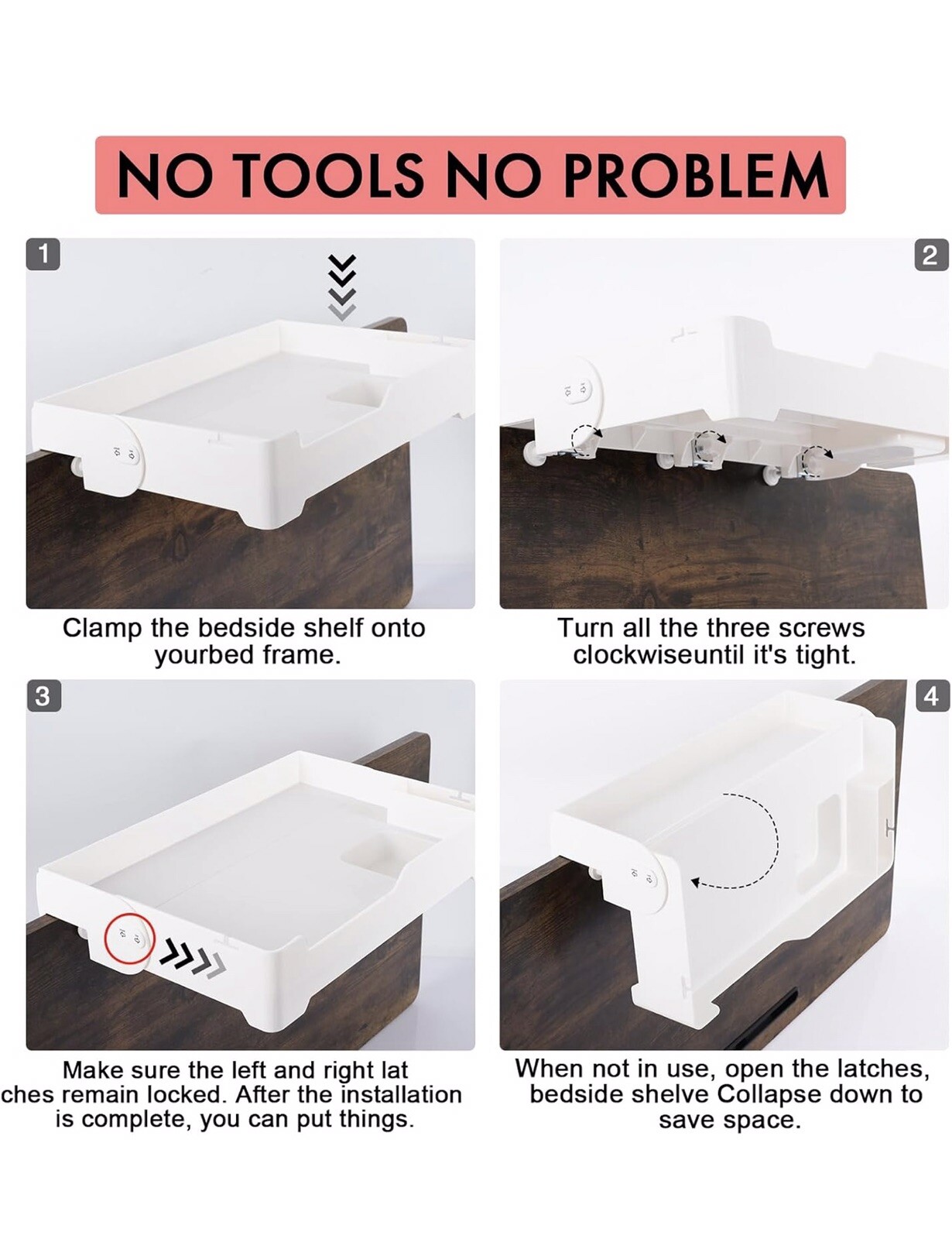 NO TOOLS NO PROBLEM

1

Clamp the bedside shelf onto yourbed frame.

2

Turn all the three screws clockwiseuntil it's tight.

3

Make sure the left and right lat ches remain locked. After the installation is complete, you can put things.

4

When not in use, open the latches, bedside shelve Collapse down to save space.