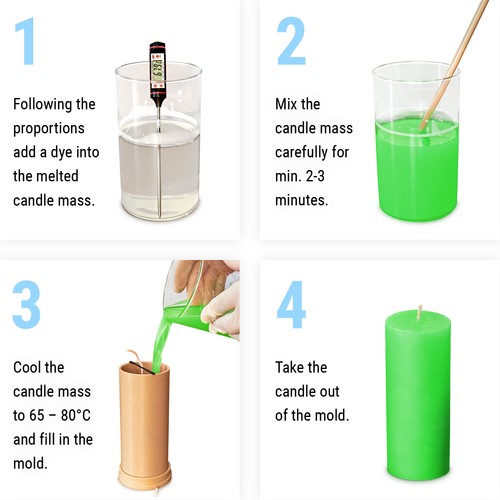 1

Following the proportions add a dye into the melted candle mass.

2

Mix the candle mass carefully for min. 2-3 minutes.

3

Cool the candle mass to 65 – 80°C and fill in the mold.

4

Take the candle out of the mold.