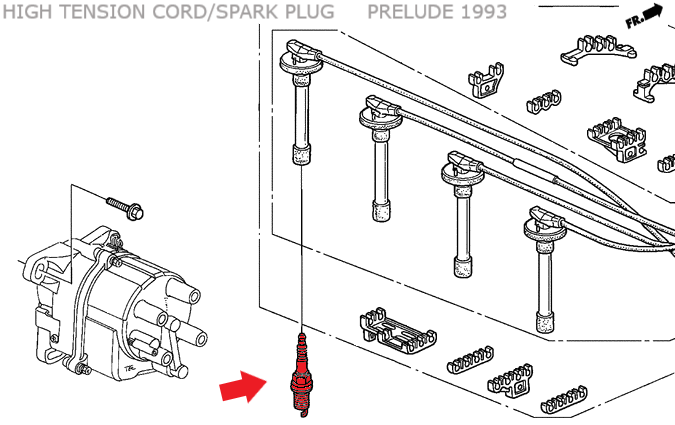 HIGH TENSION CORD/SPARK PLUG PRELUDE 1993

FR.