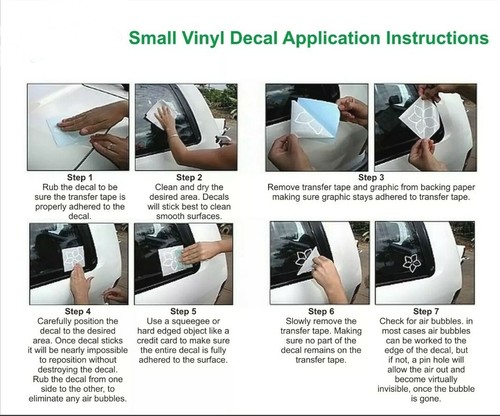 Small Vinyl Decal Application Instructions

Step 1
Rub the decal to be sure the transfer tape is properly adhered to the decal.

Step 2
Clean and dry the desired area. Decals will stick best to clean smooth surfaces.

Step 3
Remove transfer tape and graphic from backing paper making sure graphic stays adhered to transfer tape.

Step 4
Carefully position the decal to the desired area. Once decal sticks it will be nearly impossible to reposition without destroying the decal. Rub the decal from one side to the other, to eliminate any air bubbles.

Step 5
Use a squeegee or hard edged object like a credit card to make sure the entire decal is fully adhered to the surface.

Step 6
Slowly remove the transfer tape. Making sure no part of the decal remains on the transfer tape.

Step 7
Check for air bubbles. in most cases air bubbles can be worked to the edge of the decal, but if not, a pin hole will allow the air out and become virtually invisible, once the bubble is gone.