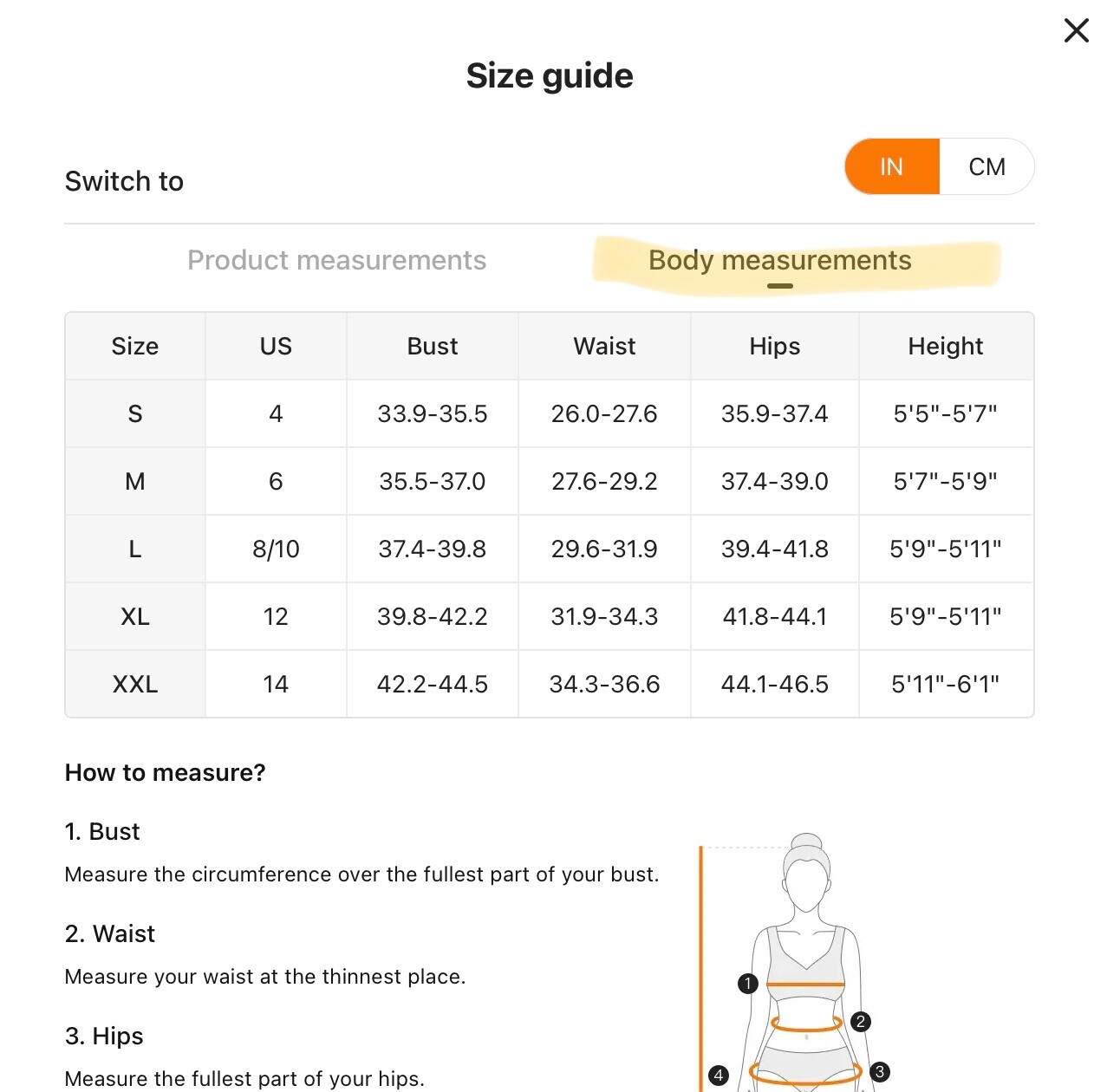 Size guide

Switch to

IN CM

Product measurements Body measurements

| Size | US | Bust | Waist | Hips | Height |
|---|---|---|---|---|---|
| S | 4 | 33.9-35.5 | 26.0-27.6 | 35.9-37.4 | 5'5"-5'7" |
| M | 6 | 35.5-37.0 | 27.6-29.2 | 37.4-39.0 | 5'7"-5'9" |
| L | 8/10 | 37.4-39.8 | 29.6-31.9 | 39.4-41.8 | 5'9"-5'11" |
| XL | 12 | 39.8-42.2 | 31.9-34.3 | 41.8-44.1 | 5'9"-5'11" |
| XXL | 14 | 42.2-44.5 | 34.3-36.6 | 44.1-46.5 | 5'11"-6'1" |

How to measure?

1. Bust

Measure the circumference over the fullest part of your bust.

2. Waist

Measure your waist at the thinnest place.

3. Hips

Measure the fullest part of your hips.

1
2
3
4