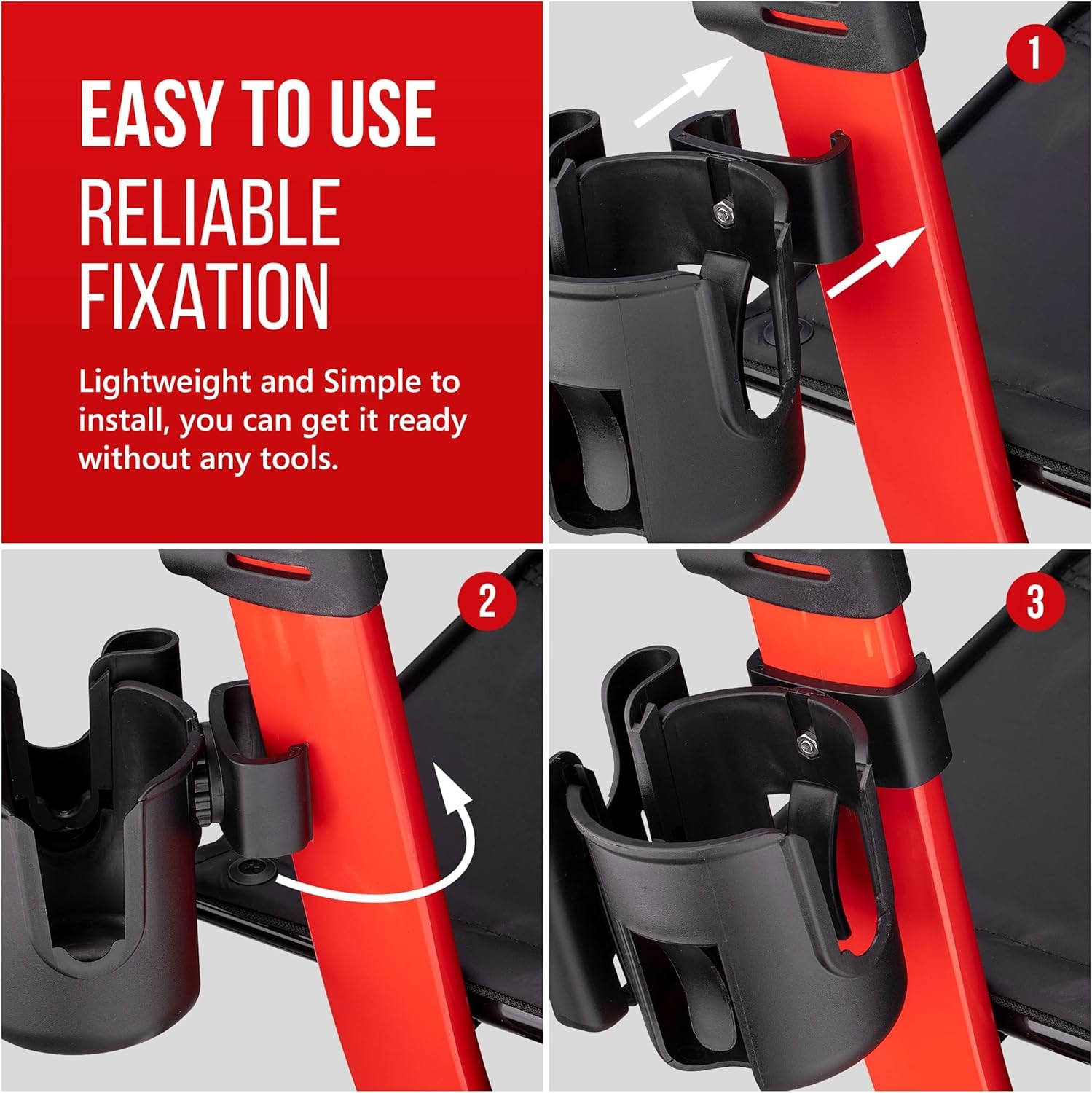 EASY TO USE
RELIABLE FIXATION

Lightweight and Simple to install, you can get it ready without any tools.

1

2

3