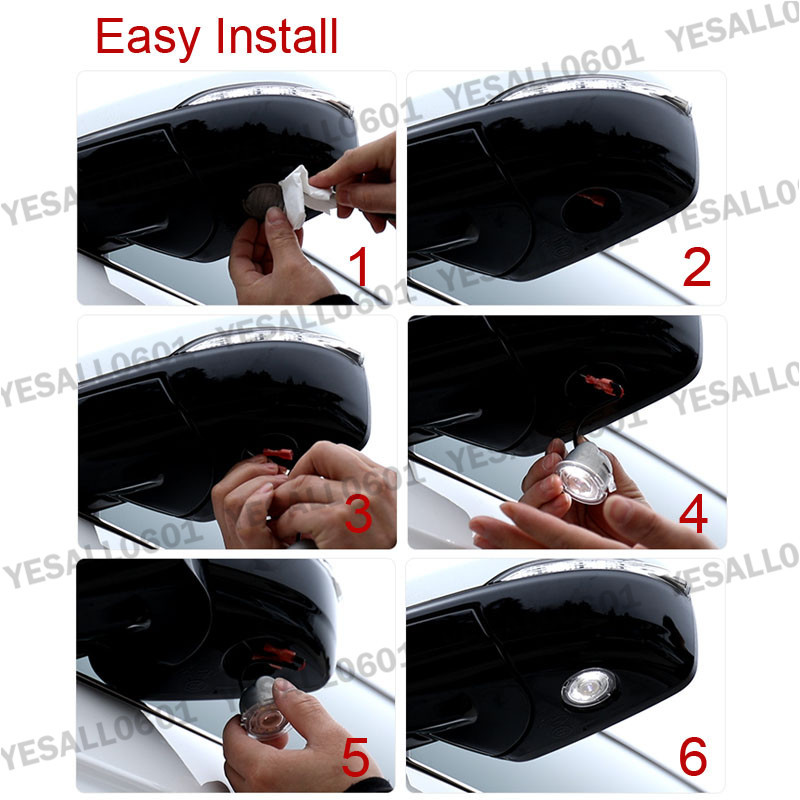 Easy Install

YESALL0601

1

2

3

4

5

6