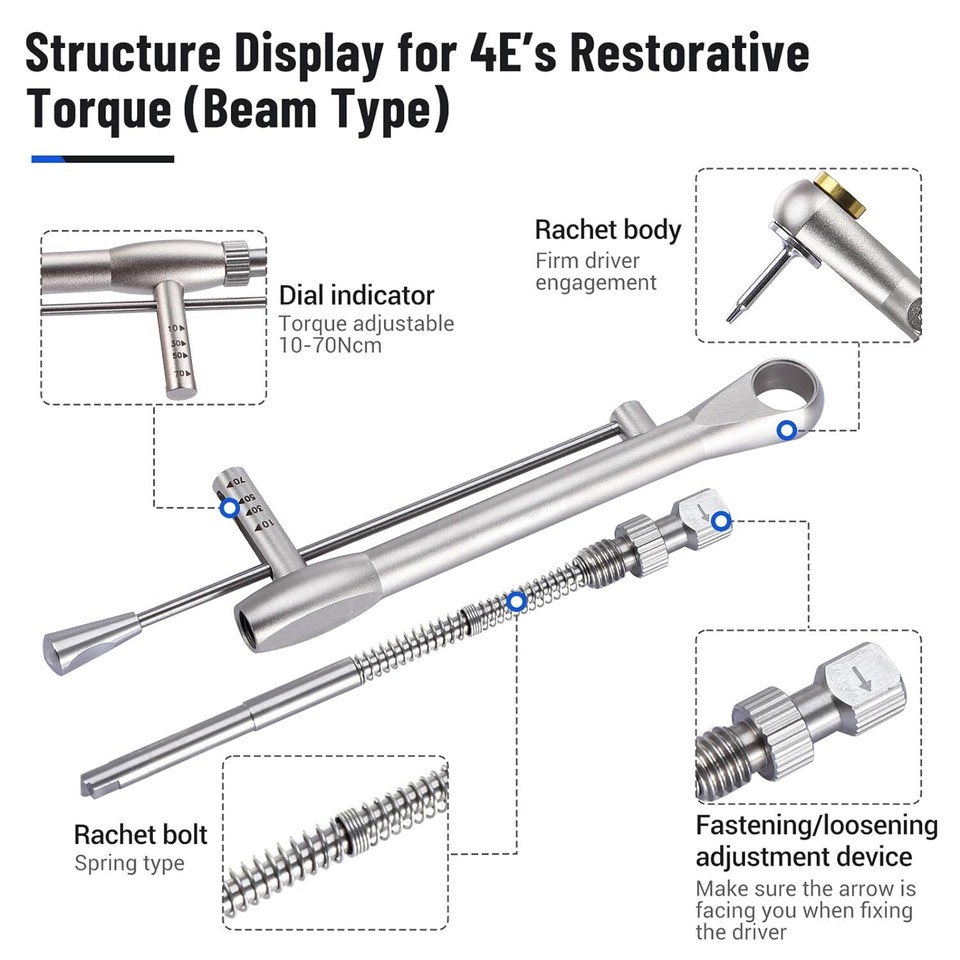 Structure Display for 4E's Restorative Torque (Beam Type)

Rachet body
Firm driver engagement

Dial indicator
Torque adjustable 10-70Ncm

10
30
50
70

70
50
30
10

Rachet bolt
Spring type

Fastening/loosening adjustment device
Make sure the arrow is facing you when fixing the driver