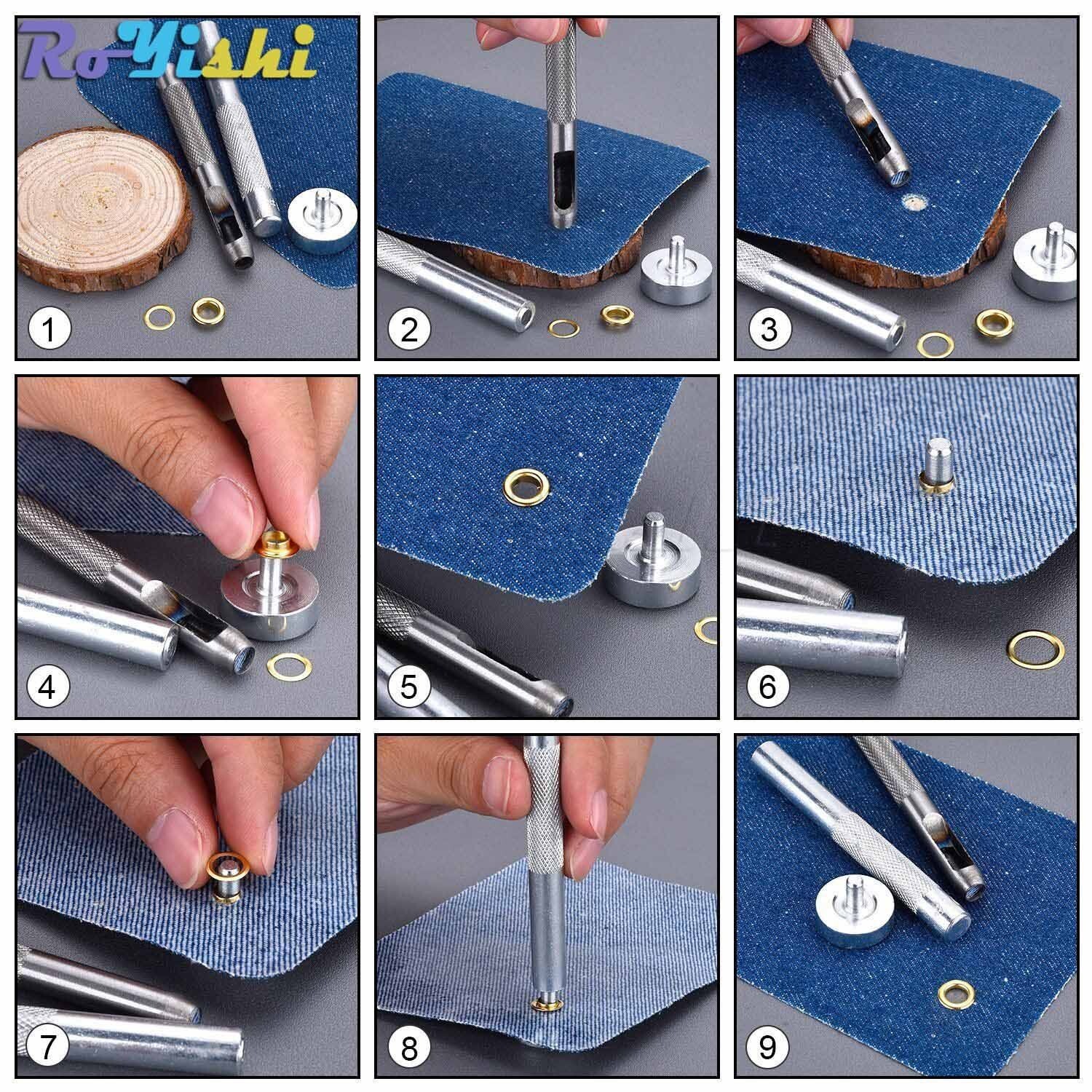 RoYishi

1

2

3

4

5

6

7

8

9