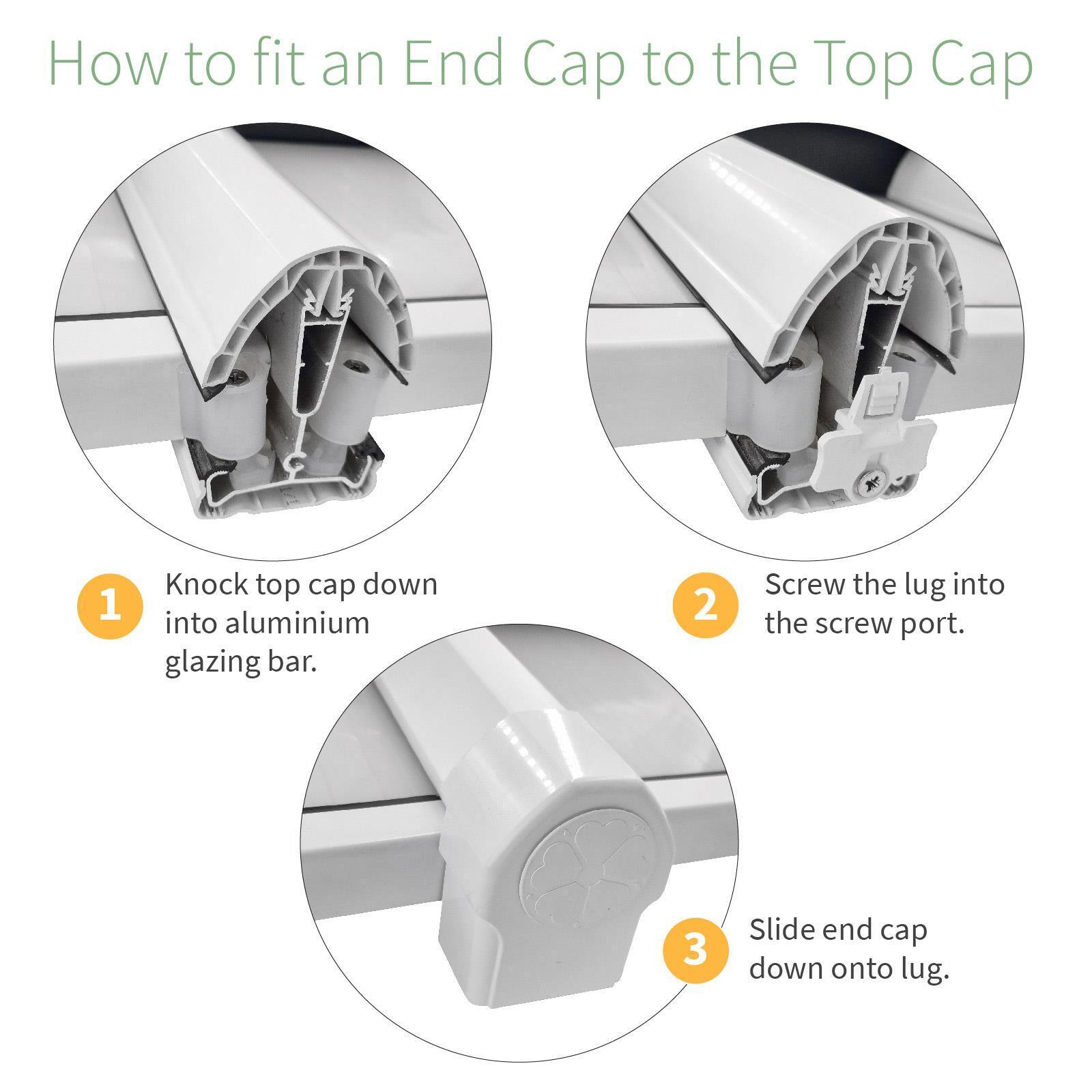 How to fit an End Cap to the Top Cap

1 Knock top cap down into aluminium glazing bar.

2 Screw the lug into the screw port.

3 Slide end cap down onto lug.